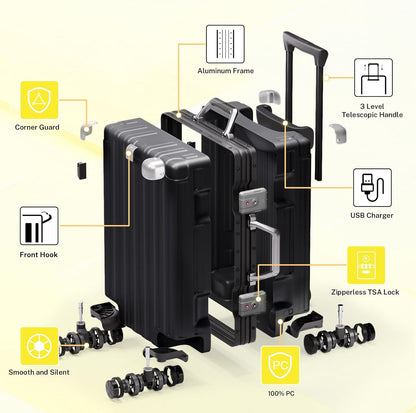 Aluminum Frame

Corner Guard

3 Level
Telescopic Handle

USB Charger

Front Hook

Zipperless TSA Lock

Smooth and Silent

PC

100% PC