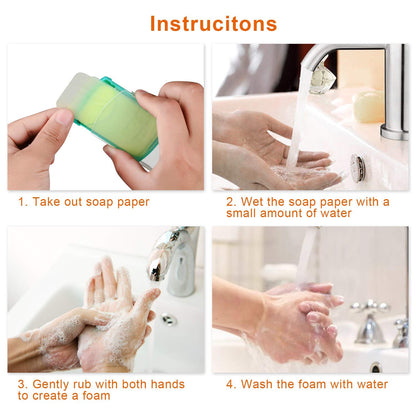 Instrucitons

1. Take out soap paper

2. Wet the soap paper with a small amount of water

3. Gently rub with both hands to create a foam

4. Wash the foam with water