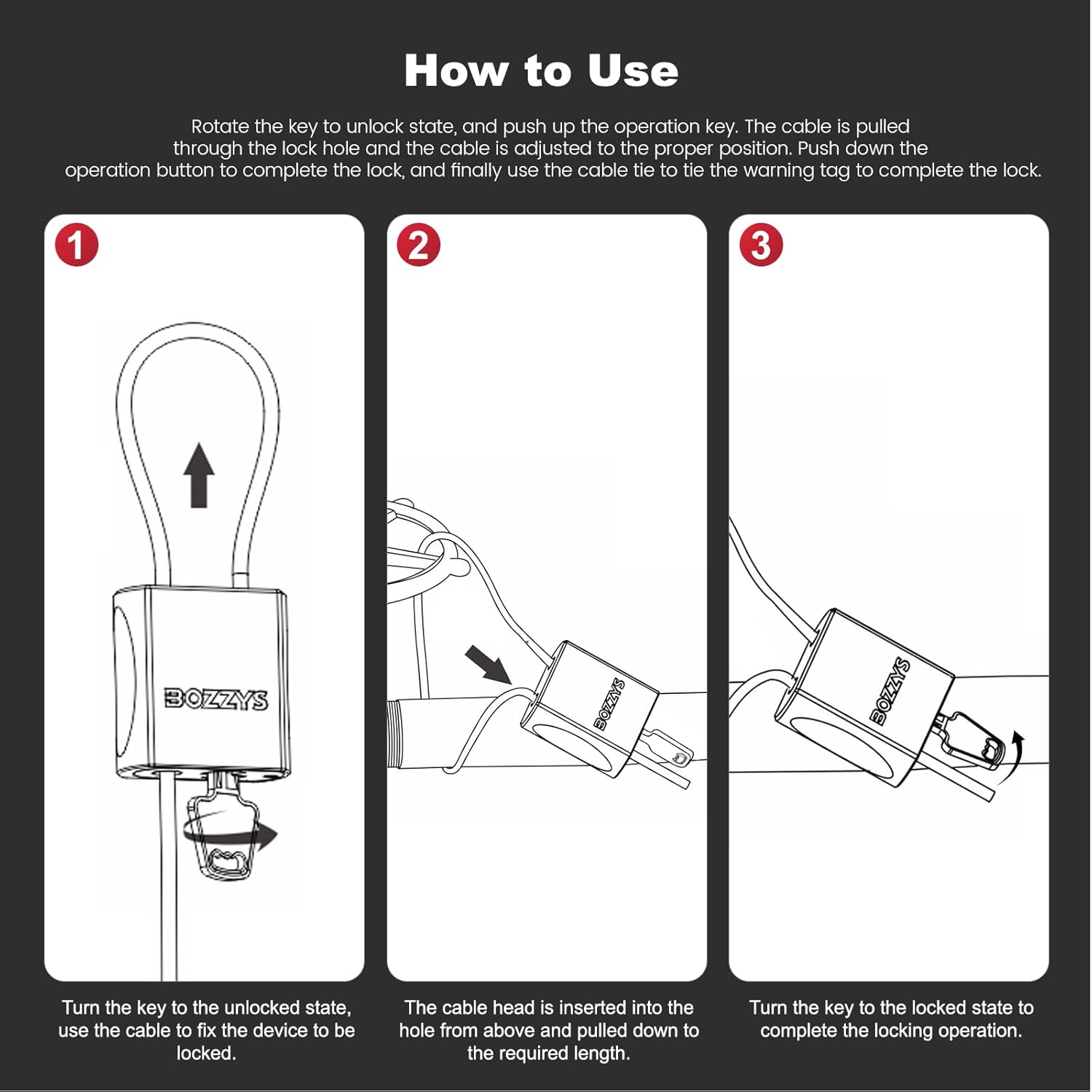 How to Use

Rotate the key to unlock state, and push up the operation key. The cable is pulled through the lock hole and the cable is adjusted to the proper position. Push down the operation button to complete the lock, and finally use the cable tie to tie the warning tag to complete the lock.

1

BOZZYS

Turn the key to the unlocked state, use the cable to fix the device to be locked.

2

BOZZYS

The cable head is inserted into the hole from above and pulled down to the required length.

3

BOZZYS

Turn the key to the locked state to complete the locking operation.