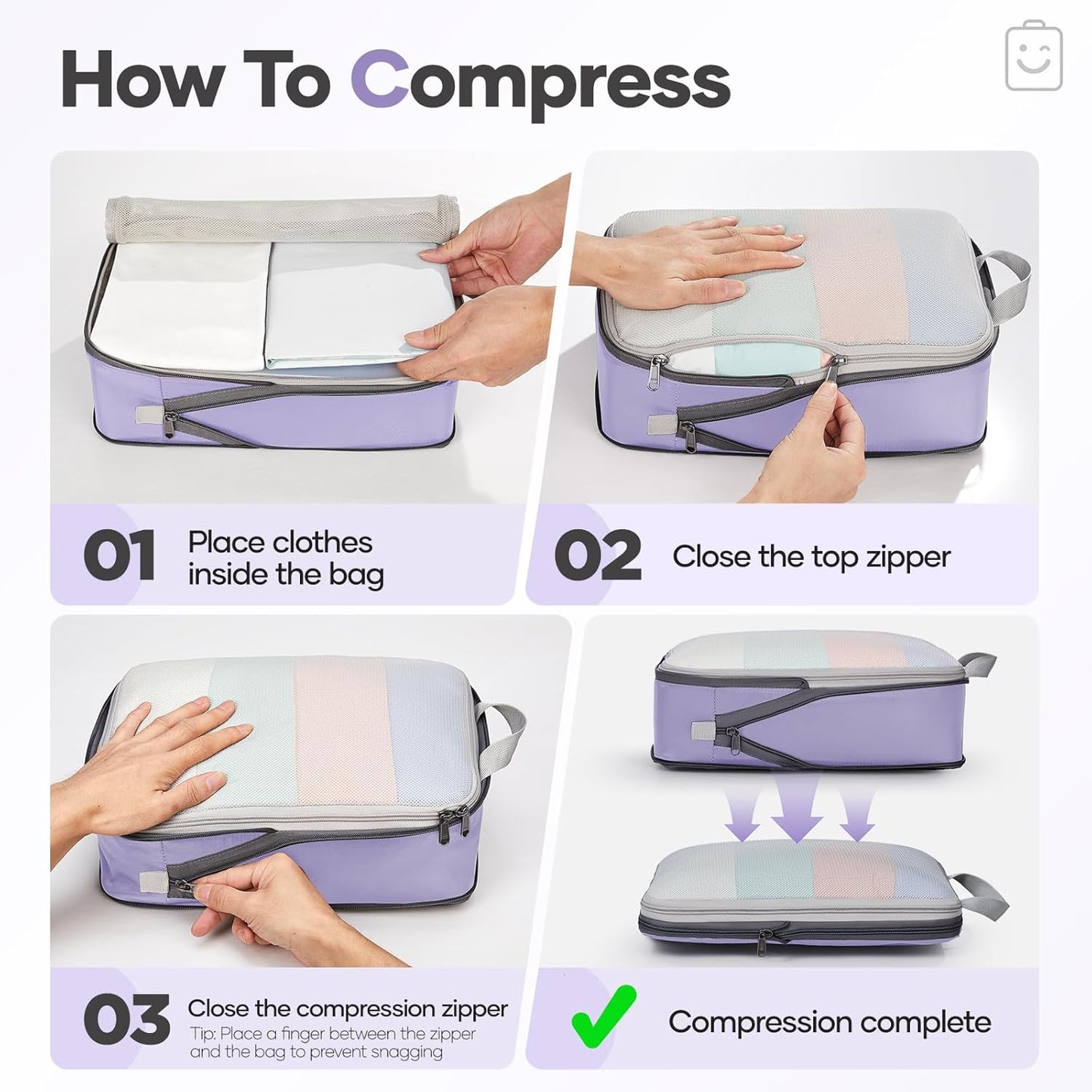 How To Compress

01 Place clothes inside the bag

02 Close the top zipper

03 Close the compression zipper
Tip: Place a finger between the zipper and the bag to prevent snagging

Compression complete