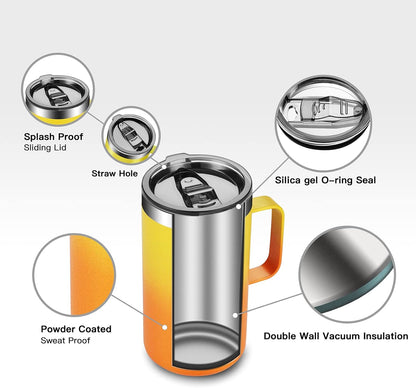 Splash Proof
Sliding Lid

Straw Hole

Silica gel O-ring Seal

Powder Coated
Sweat Proof

Double Wall Vacuum Insulation