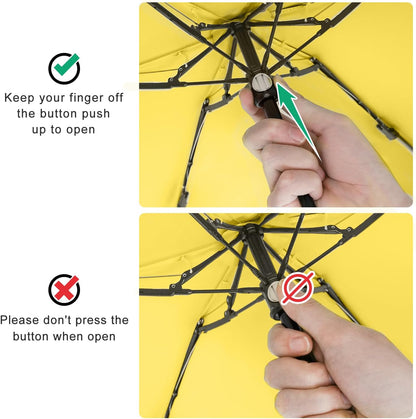 Keep your finger off the button push up to open

Please don't press the button when open