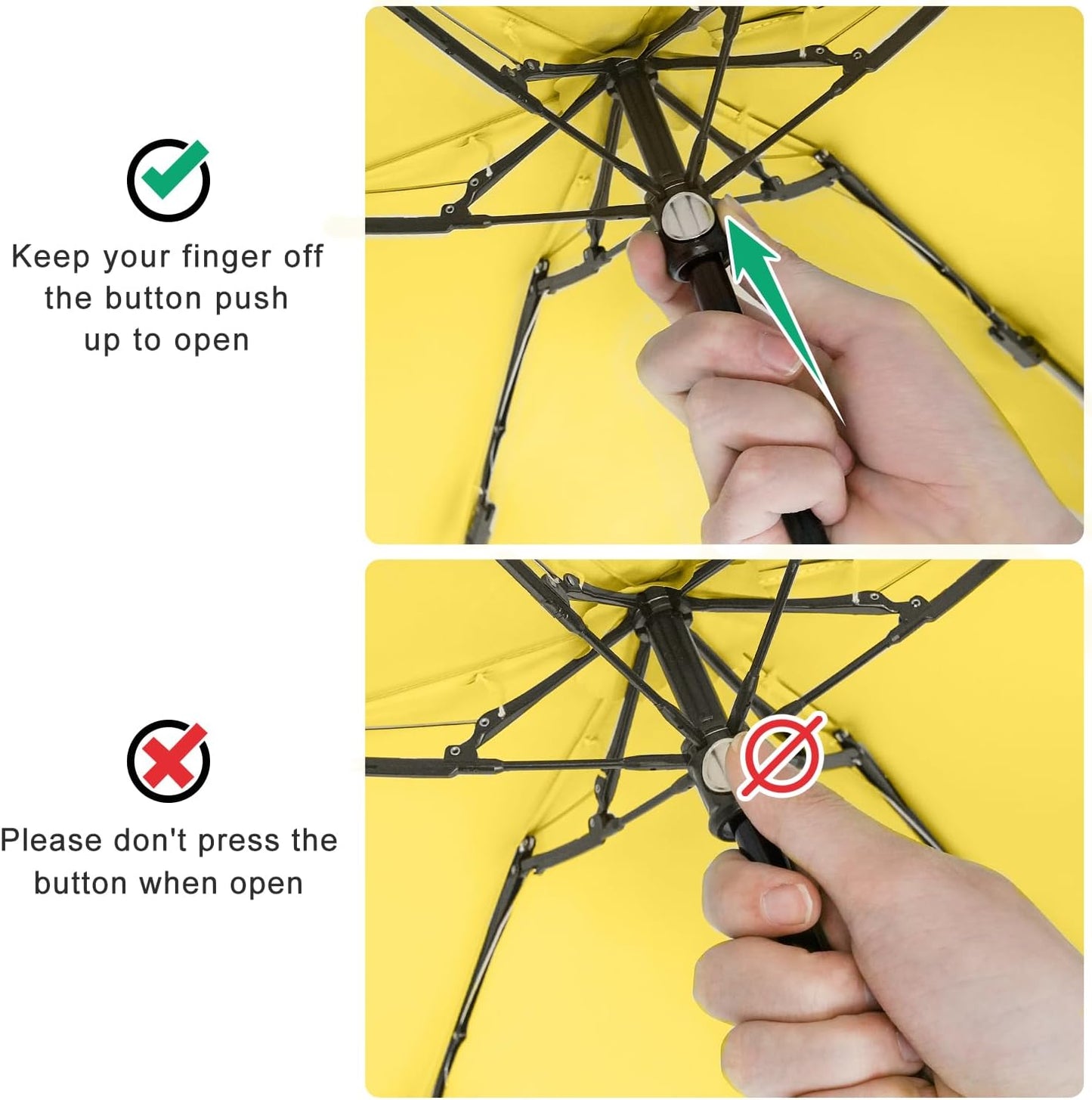 Keep your finger off the button push up to open

Please don't press the button when open