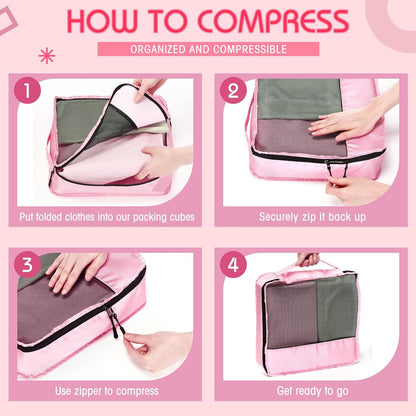 HOW TO COMPRESS

ORGANIZED AND COMPRESSIBLE

1

Put folded clothes into our packing cubes

2

Securely zip it back up

3

Use zipper to compress

4

Get ready to go