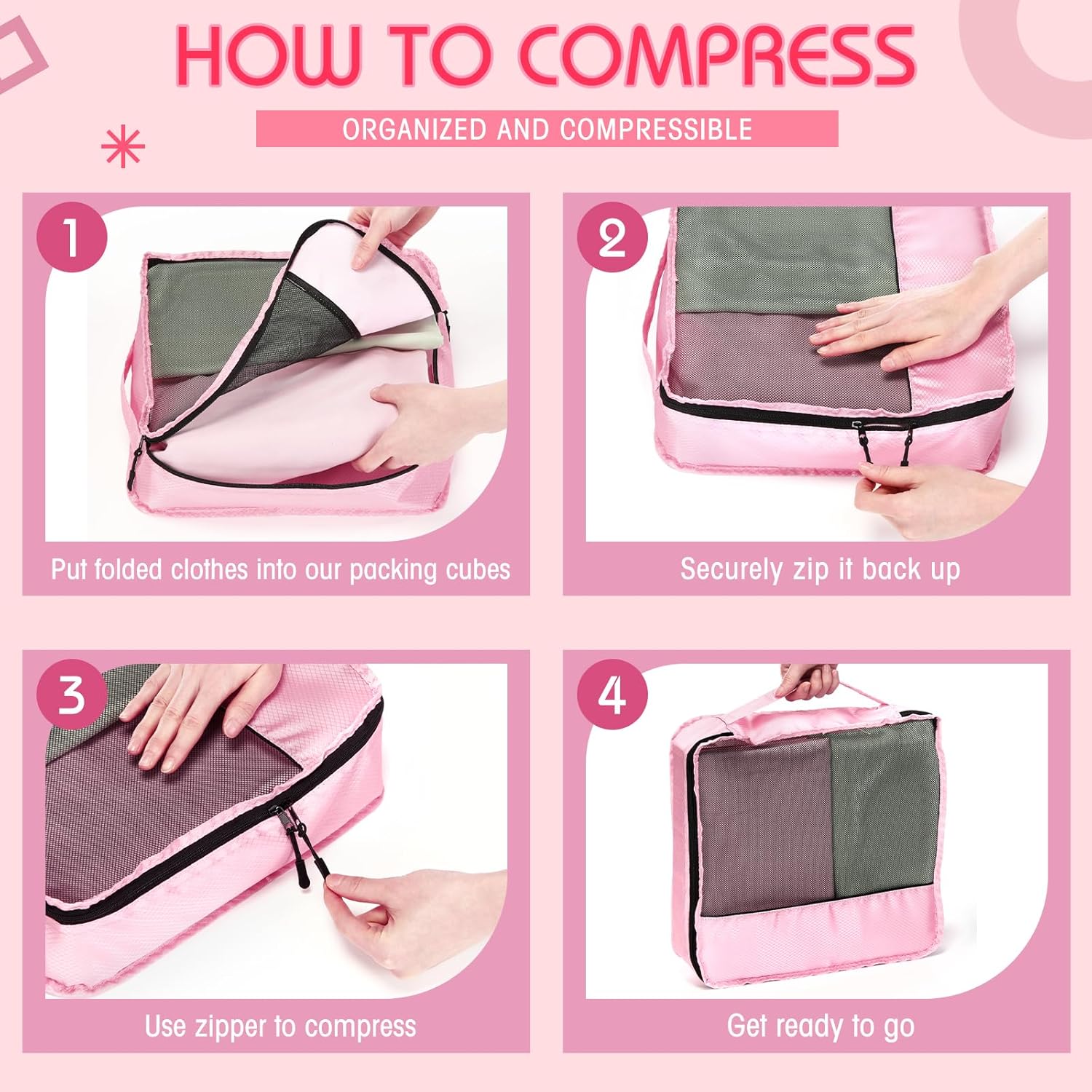 HOW TO COMPRESS

ORGANIZED AND COMPRESSIBLE

1
Put folded clothes into our packing cubes

2
Securely zip it back up

3
Use zipper to compress

4
Get ready to go