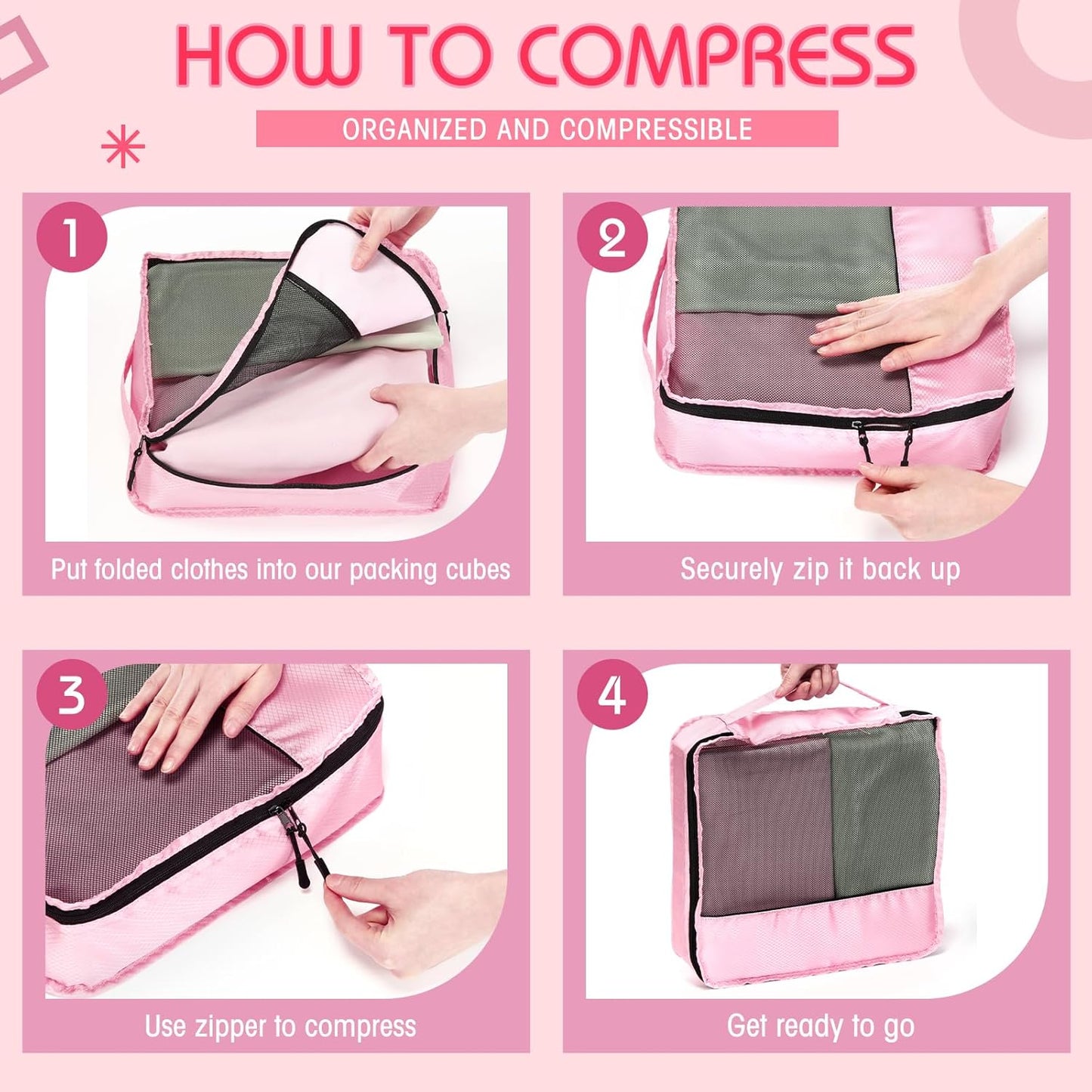 HOW TO COMPRESS

ORGANIZED AND COMPRESSIBLE

1

Put folded clothes into our packing cubes

2

Securely zip it back up

3

Use zipper to compress

4

Get ready to go