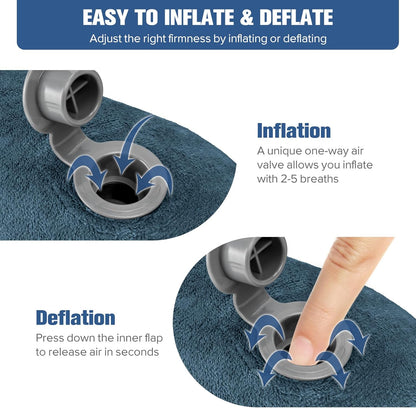 EASY TO INFLATE & DEFLATE
Adjust the right firmness by inflating or deflating

Inflation
A unique one-way air valve allows you inflate with 2-5 breaths

Deflation
Press down the inner flap to release air in seconds