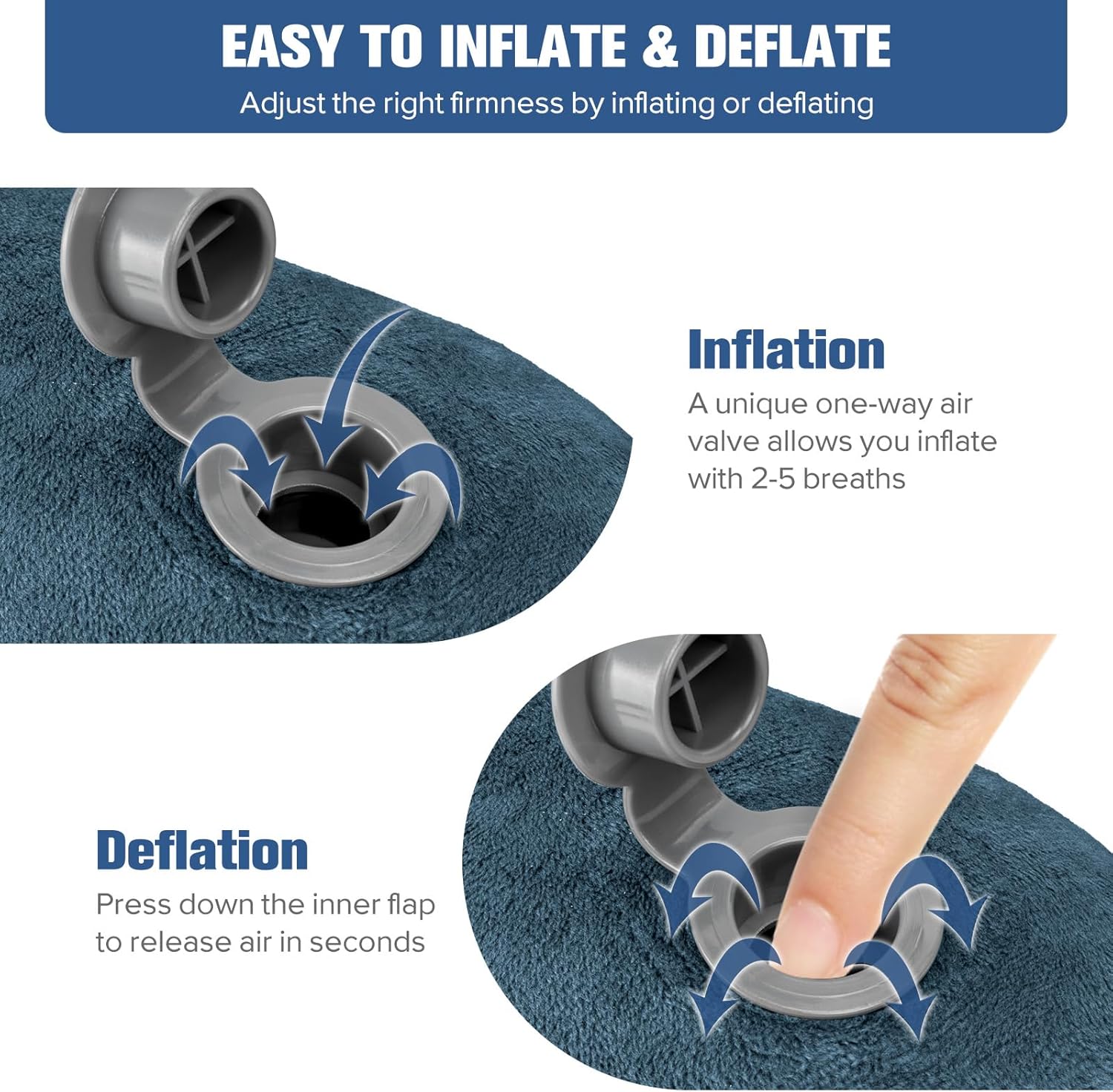 EASY TO INFLATE & DEFLATE
Adjust the right firmness by inflating or deflating

Inflation
A unique one-way air valve allows you inflate with 2-5 breaths

Deflation
Press down the inner flap to release air in seconds