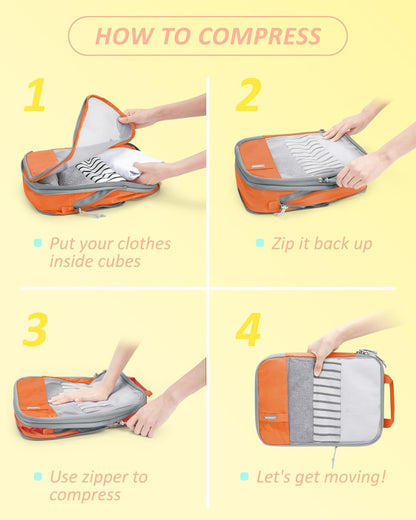 HOW TO COMPRESS

1

Put your clothes inside cubes

2

Zip it back up

3

Use zipper to compress

4

Let's get moving!