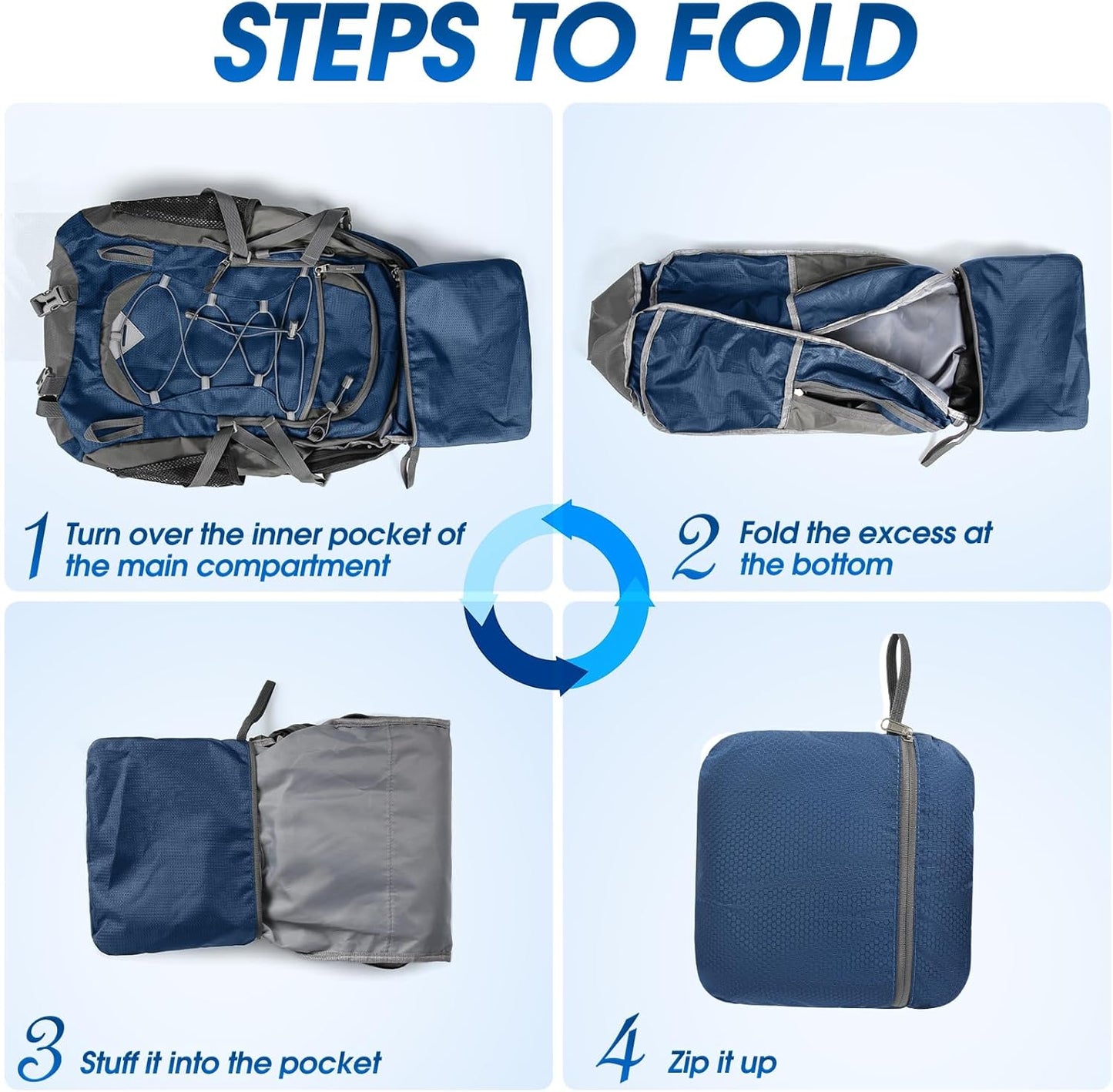 STEPS TO FOLD

1 Turn over the inner pocket of the main compartment

2 Fold the excess at the bottom

3 Stuff it into the pocket

4 Zip it up