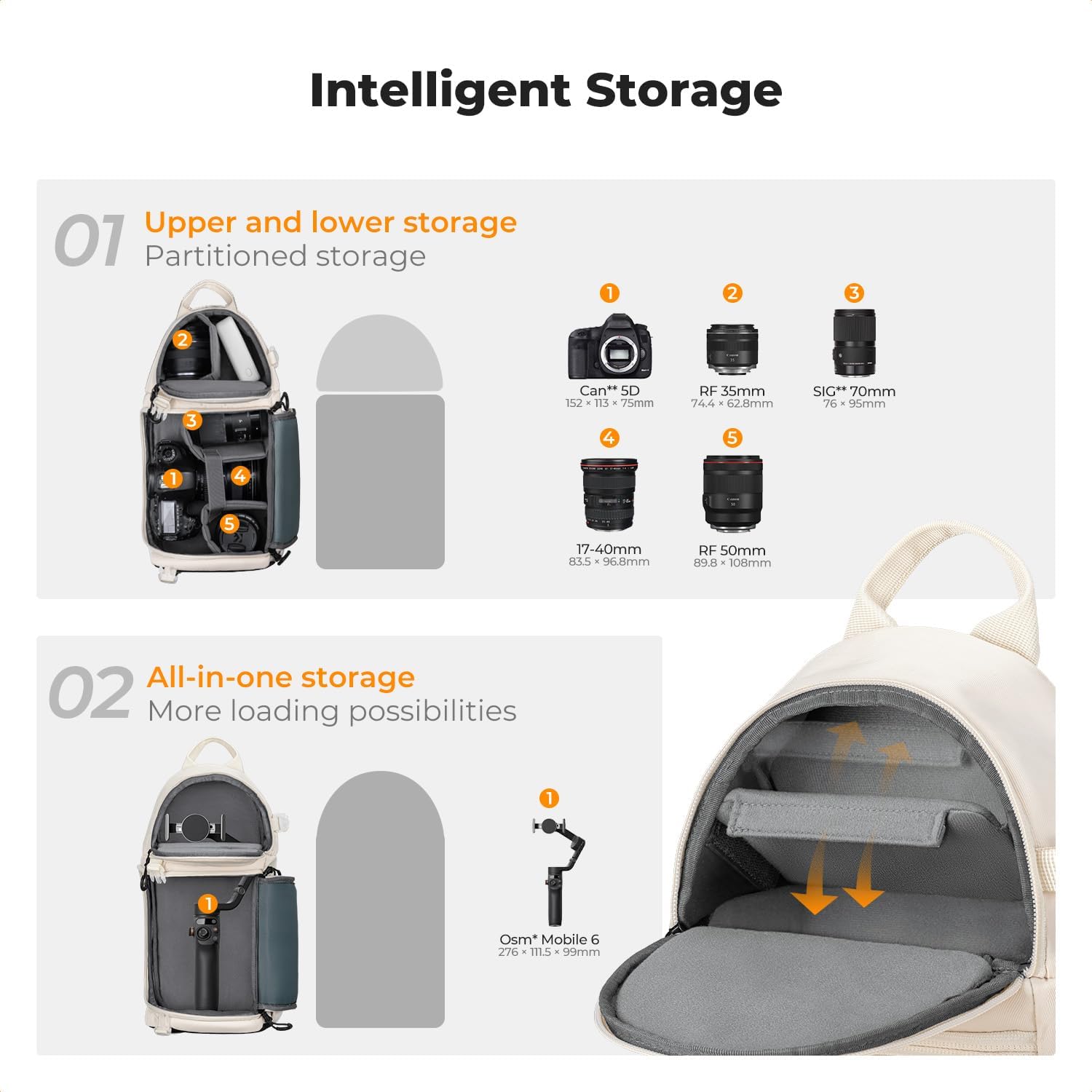 Intelligent Storage

01 Upper and lower storage
Partitioned storage

2
3
1
4
5

1
Can** 5D
152 × 113 × 75mm

2
RF 35mm
74.4 × 62.8mm

3
SIG** 70mm
76 × 95mm

4
17-40mm
83.5 × 96.8mm

5
RF 50mm
89.8 × 108mm

02 All-in-one storage
More loading possibilities

1

1
Osm* Mobile 6
276 × 111.5 × 99mm