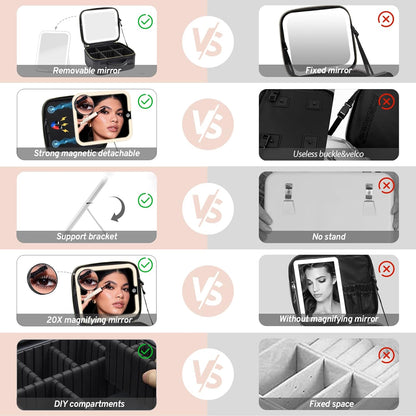 Removable mirror
VS
Fixed mirror

Strong magnetic detachable
VS
Useless buckle&velco

Support bracket
VS
No stand

20X magnifying mirror
VS
Without magnifying mirror

DIY compartments
VS
Fixed space