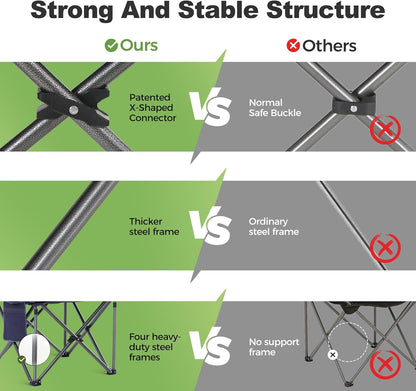 Strong And Stable Structure

Ours

Others

Patented X-Shaped Connector

VS

Normal Safe Buckle

Thicker steel frame

VS

Ordinary steel frame

Four heavy-duty steel frames

VS

No support frame