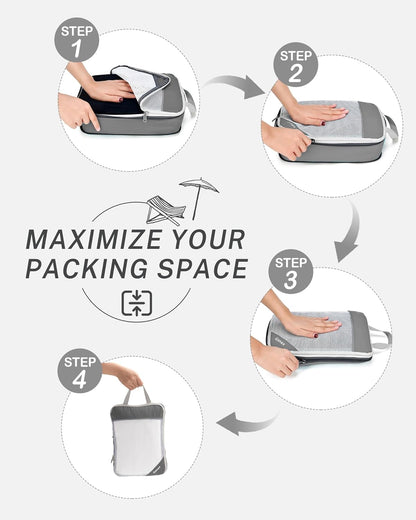 STEP 1

STEP 2

MAXIMIZE YOUR PACKING SPACE

STEP 3

STEP 4