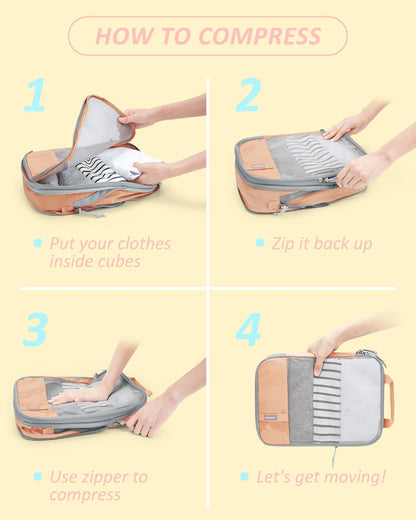 HOW TO COMPRESS

1

Put your clothes inside cubes

2

Zip it back up

3

Use zipper to compress

4

Let's get moving!