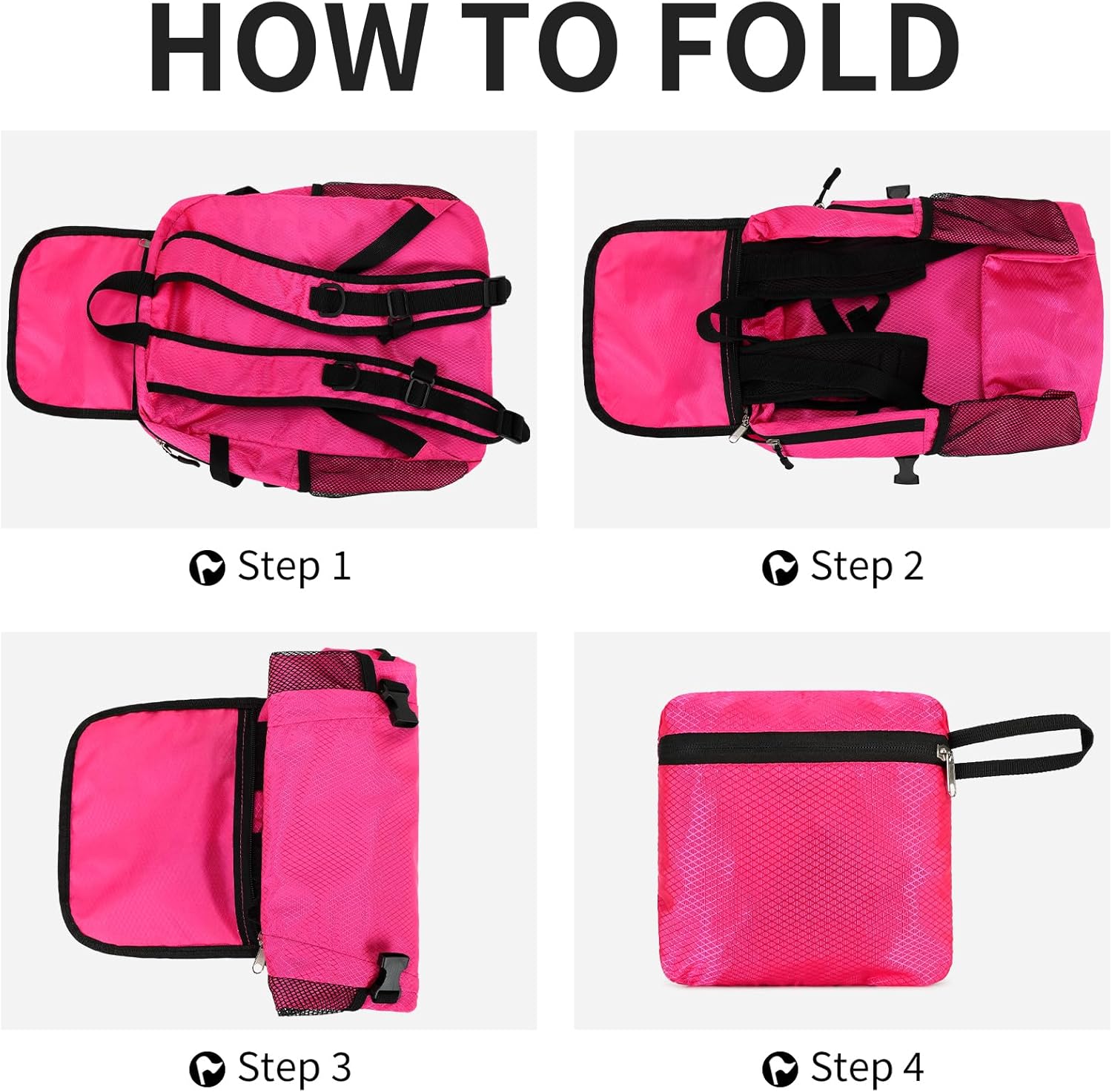 HOW TO FOLD

Step 1

Step 2

Step 3

Step 4