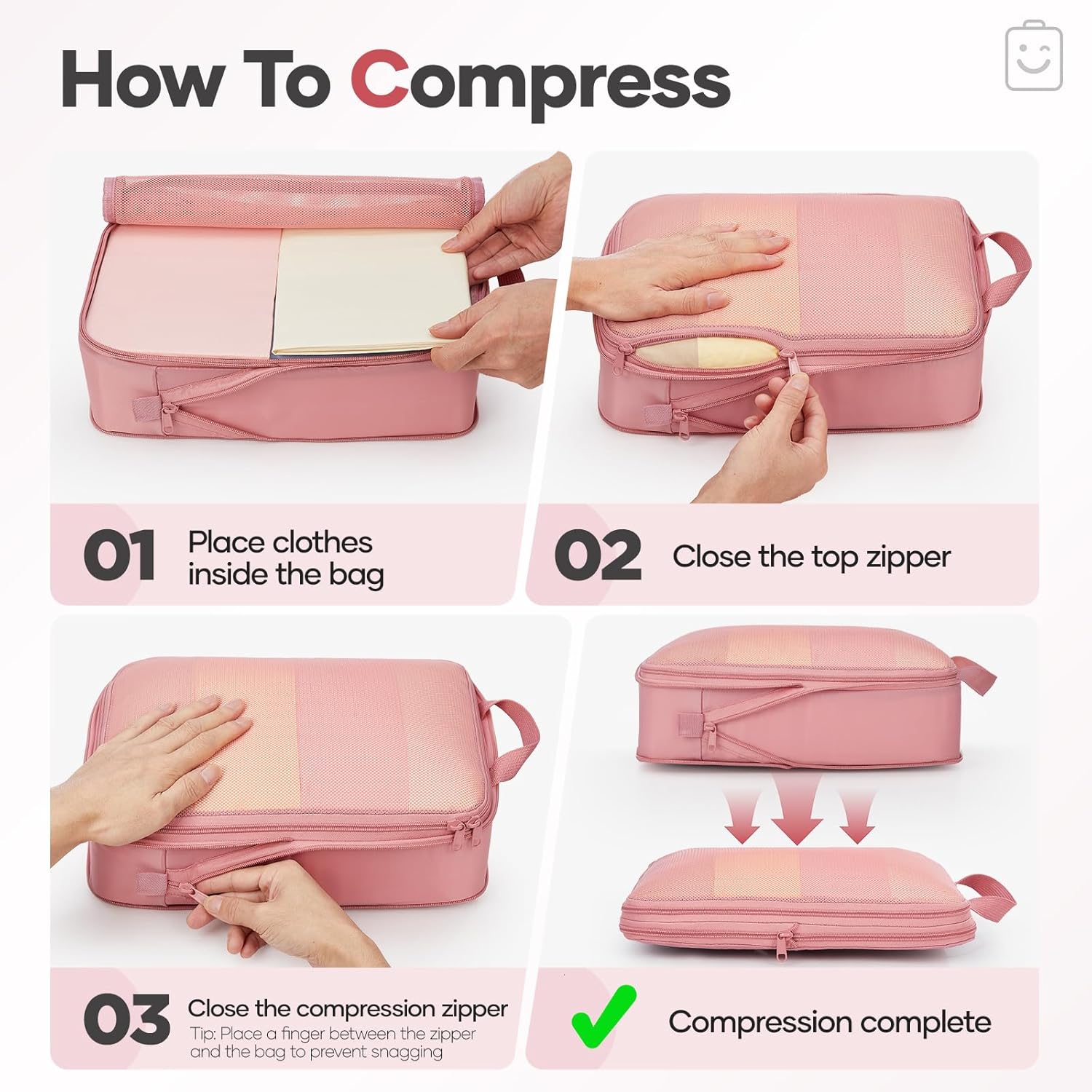 How To Compress

01 Place clothes inside the bag

02 Close the top zipper

03 Close the compression zipper
Tip: Place a finger between the zipper and the bag to prevent snagging

Compression complete