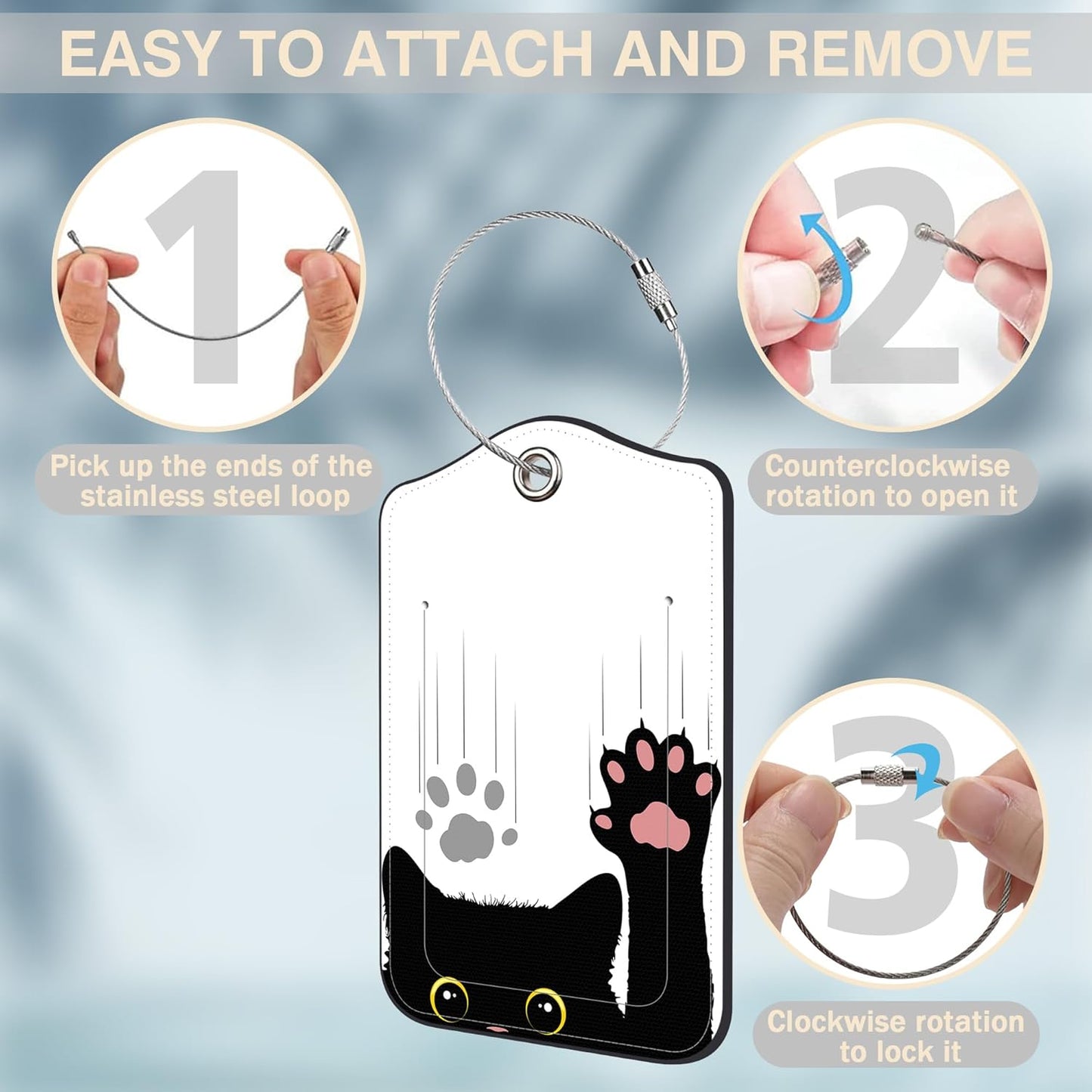 EASY TO ATTACH AND REMOVE

1

Pick up the ends of the stainless steel loop

2

Counterclockwise rotation to open it

3

Clockwise rotation to lock it