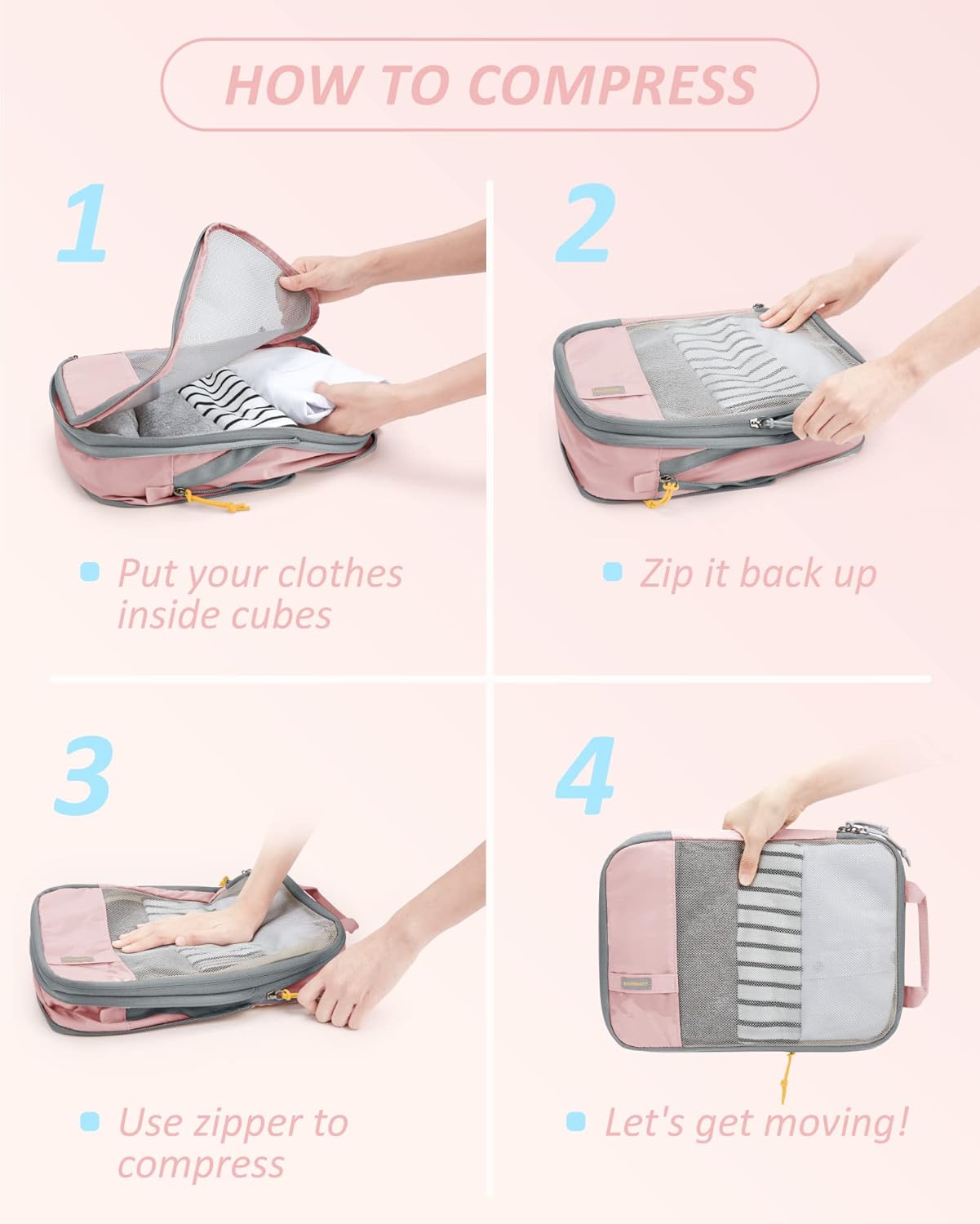 HOW TO COMPRESS

1

Put your clothes inside cubes

2

Zip it back up

3

Use zipper to compress

4

Let's get moving!