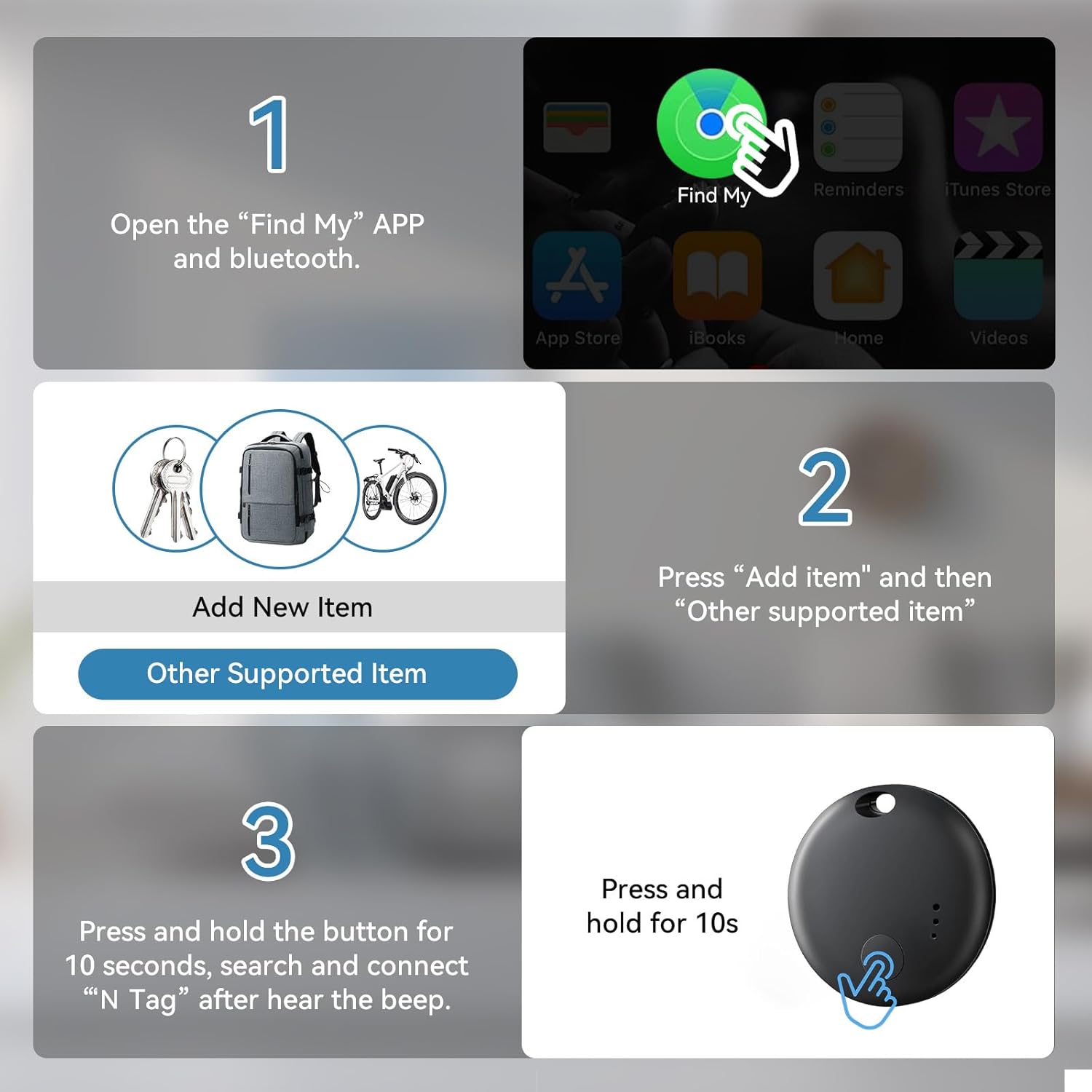 1

Open the “Find My” APP and bluetooth.

Find My

Reminders

iTunes Store

App Store

iBooks

Home

Videos

Add New Item

Other Supported Item

2

Press “Add item" and then “Other supported item”

3

Press and hold the button for 10 seconds, search and connect “‘N Tag” after hear the beep.

Press and hold for 10s