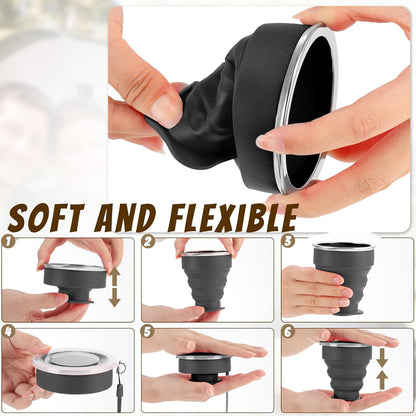 SOFT AND FLEXIBLE

1

2

3

4

5

6