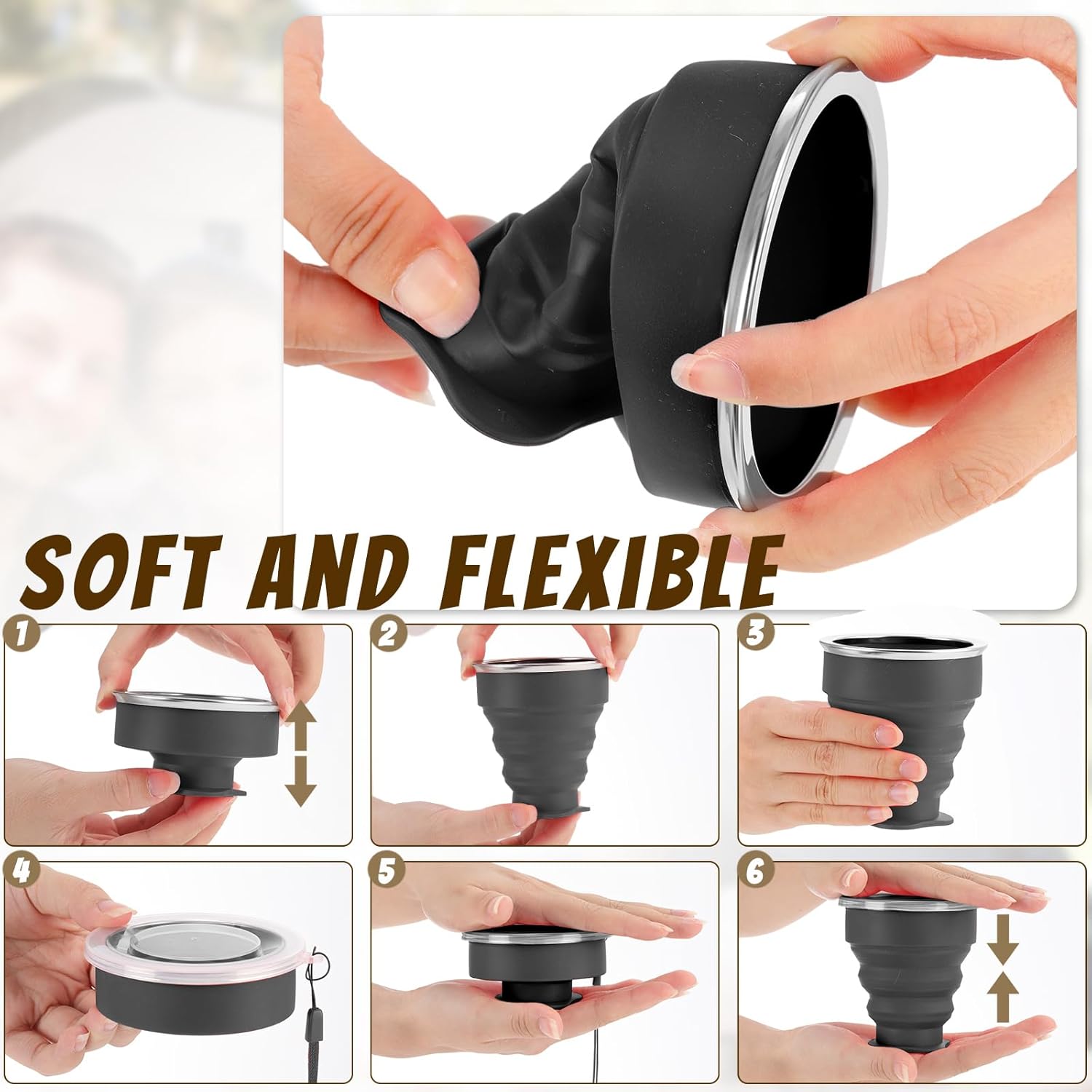 SOFT AND FLEXIBLE

1

2

3

4

5

6