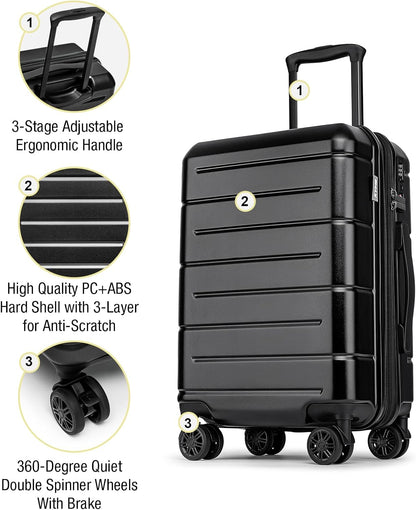 1

3-Stage Adjustable Ergonomic Handle

2

High Quality PC+ABS Hard Shell with 3-Layer for Anti-Scratch

3

360-Degree Quiet Double Spinner Wheels With Brake

1

2

3