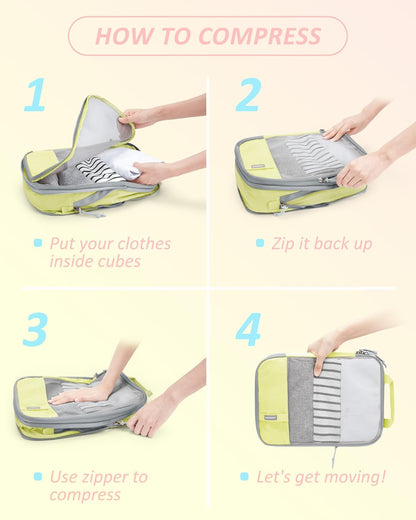 HOW TO COMPRESS

1

Put your clothes inside cubes

2

Zip it back up

3

Use zipper to compress

4

Let's get moving!