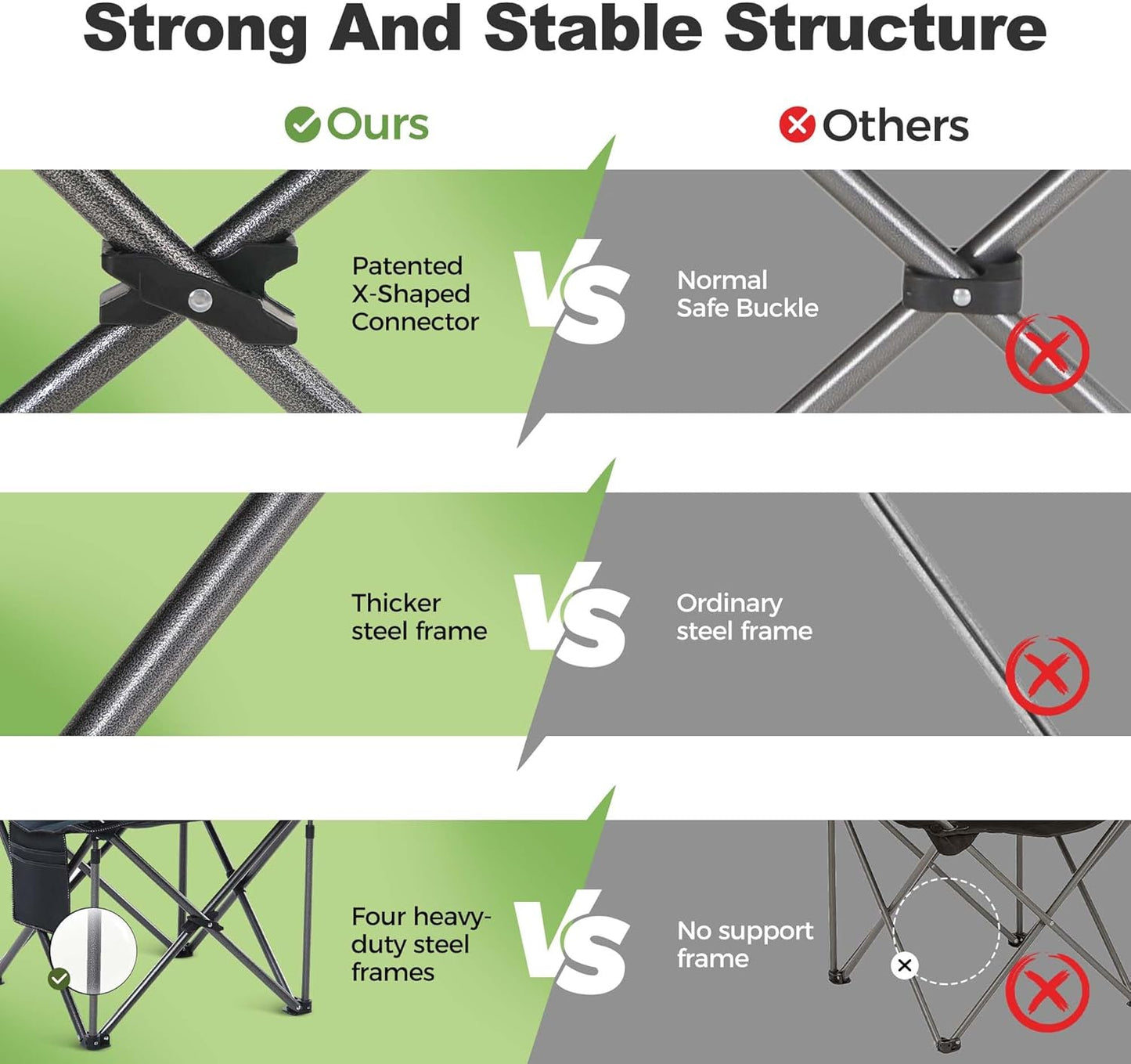 Strong And Stable Structure

Ours

Others

Patented X-Shaped Connector

VS

Normal Safe Buckle

Thicker steel frame

VS

Ordinary steel frame

Four heavy-duty steel frames

VS

No support frame