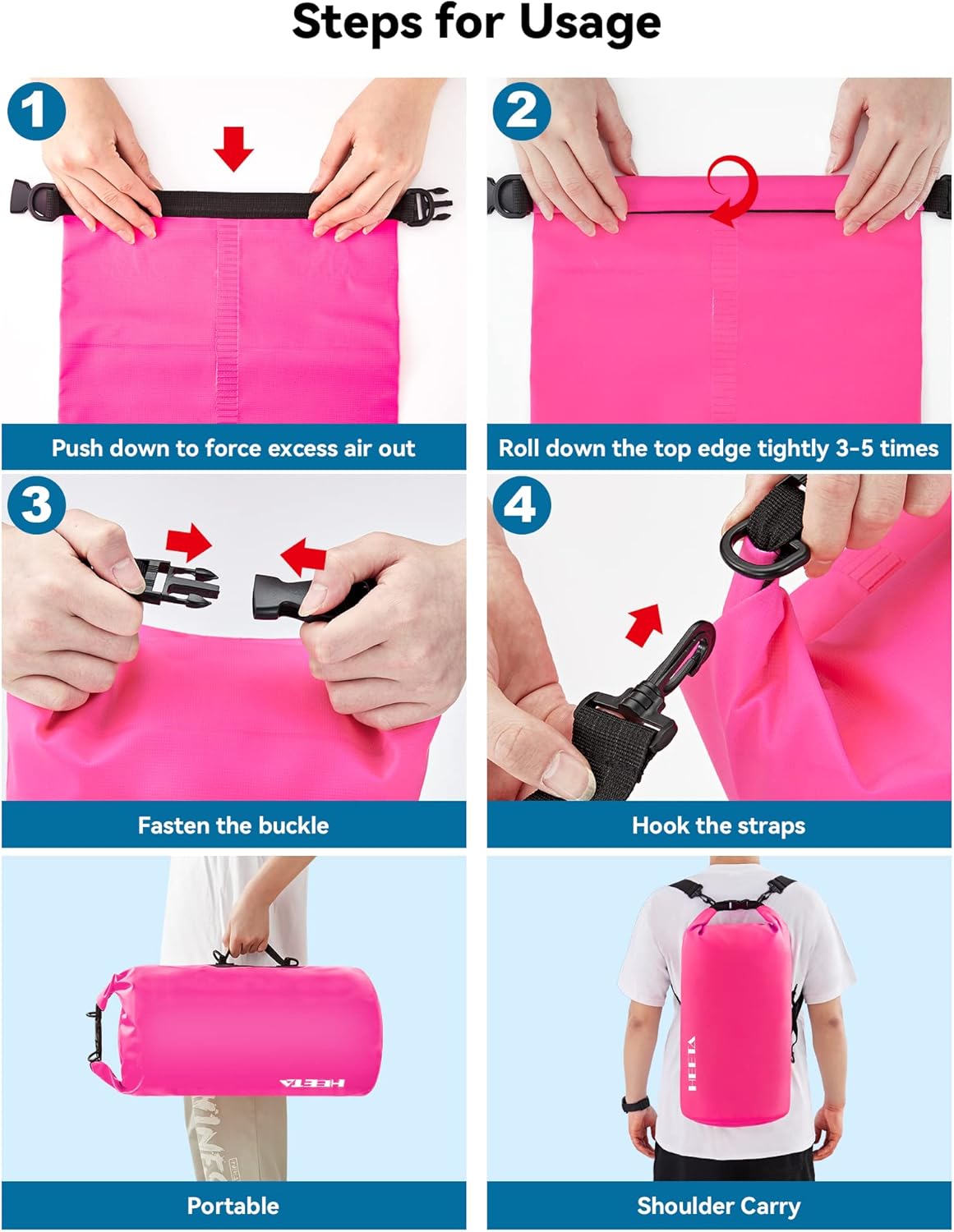 Steps for Usage

1

Push down to force excess air out

2

Roll down the top edge tightly 3-5 times

3

Fasten the buckle

4

Hook the straps

HEETA

Portable

HEETA

Shoulder Carry