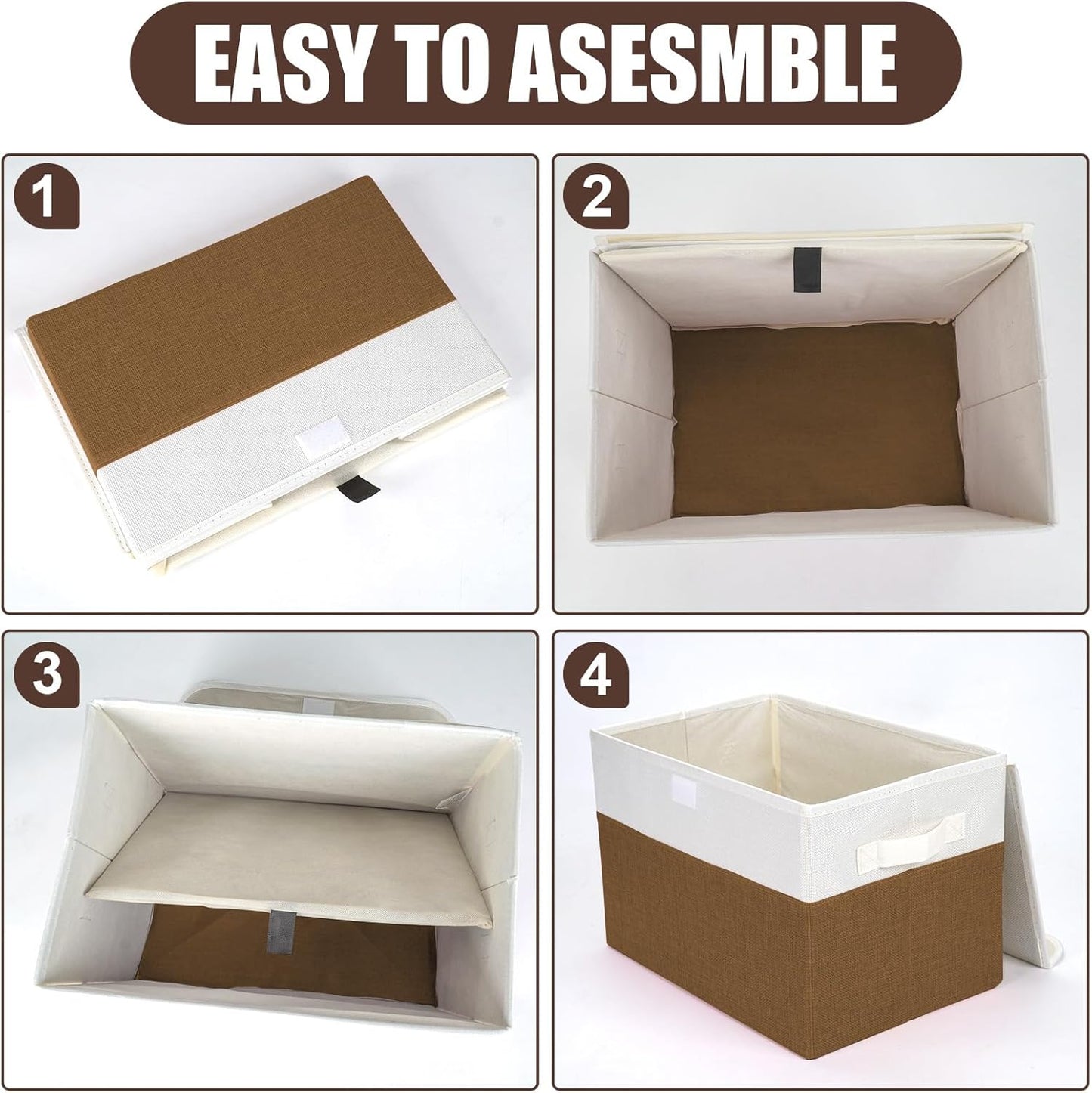 EASY TO ASESMBLE

1

2

3

4