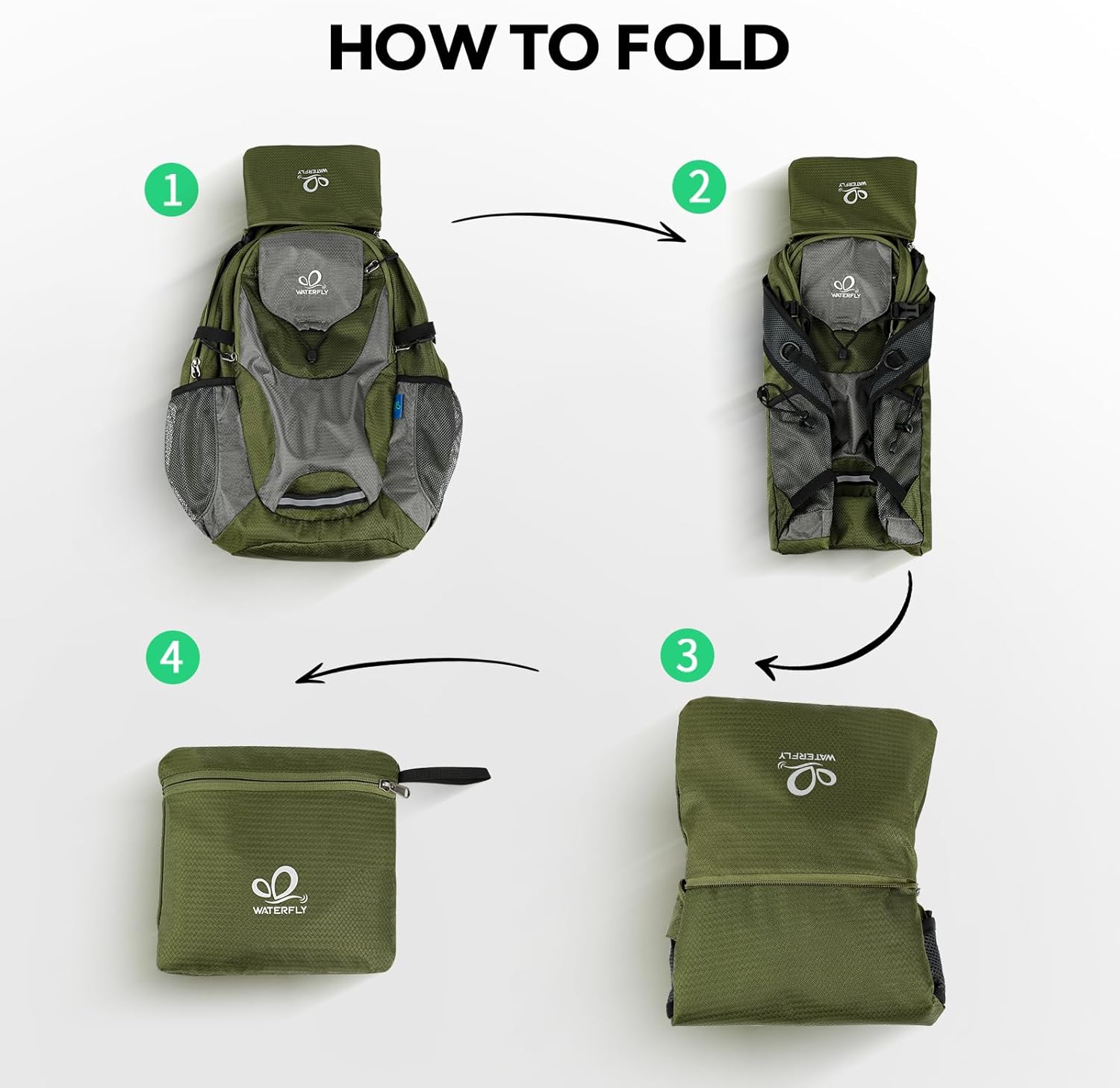 HOW TO FOLD

1

WATERFLY

WATERFLY

2

WATERFLY

WATERFLY

3

WATERFLY

4

WATERFLY