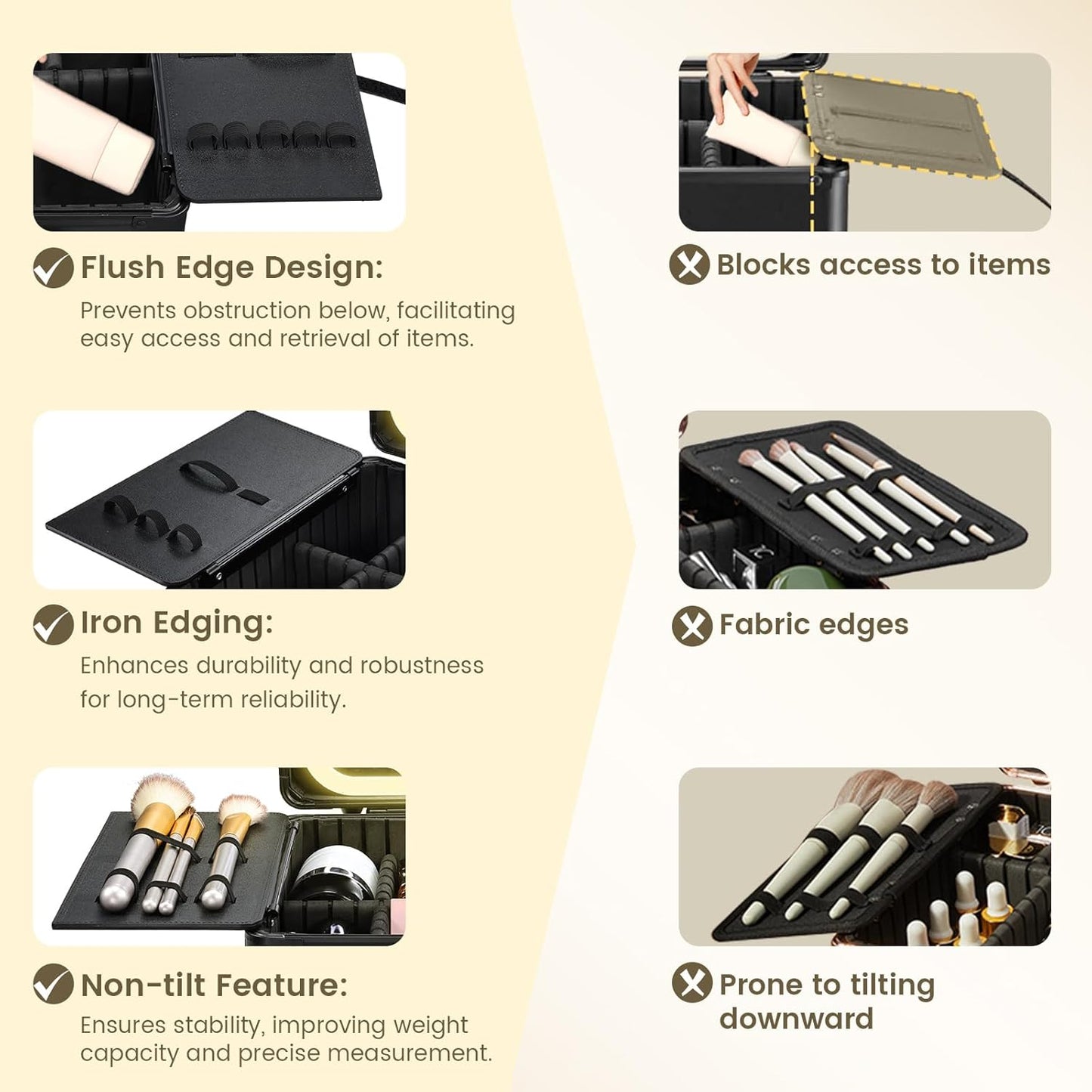 Flush Edge Design:
Prevents obstruction below, facilitating easy access and retrieval of items.

Iron Edging:
Enhances durability and robustness for long-term reliability.

Non-tilt Feature:
Ensures stability, improving weight capacity and precise measurement.

Blocks access to items

Fabric edges

Prone to tilting downward