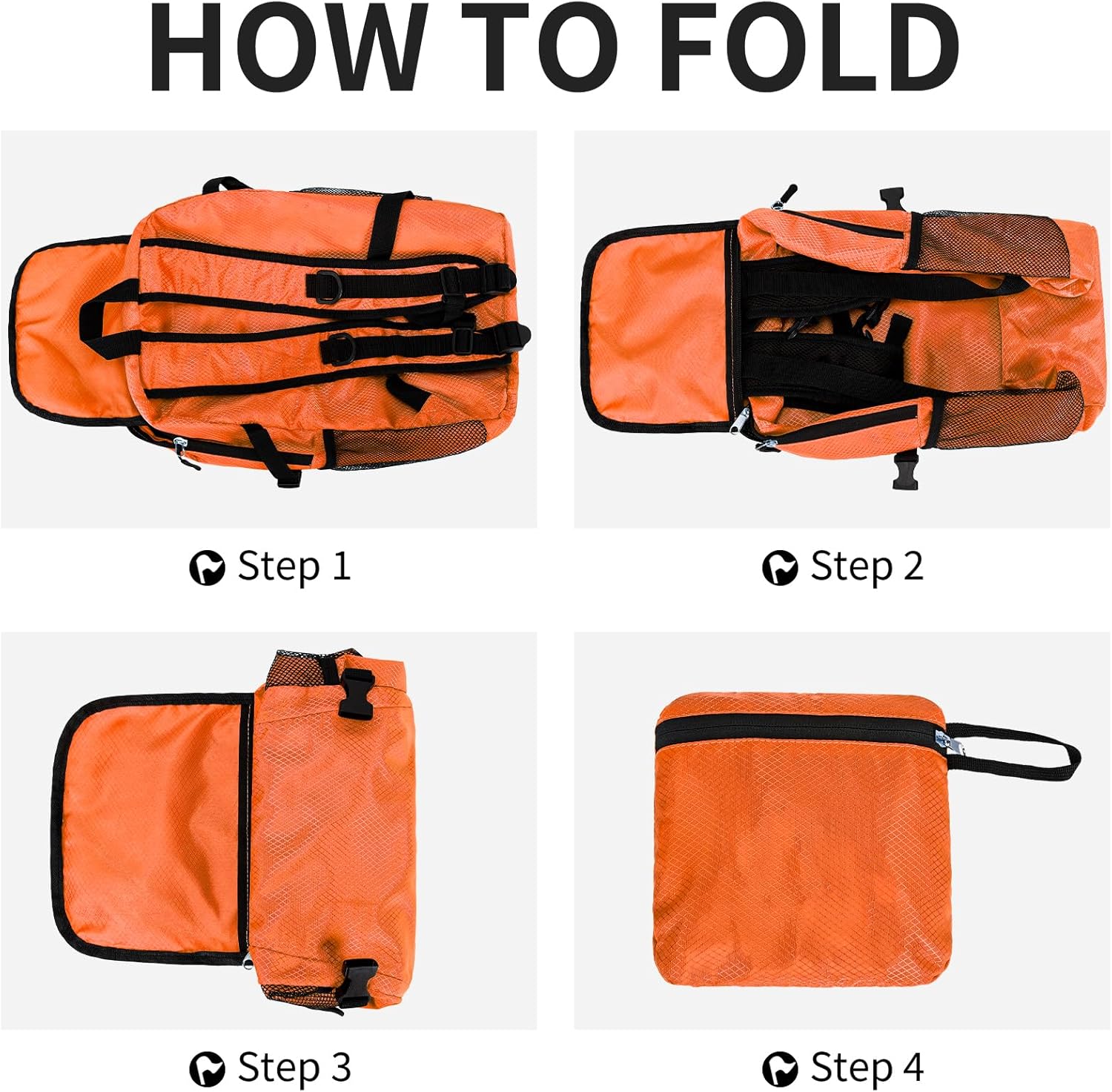 HOW TO FOLD

Step 1

Step 2

Step 3

Step 4