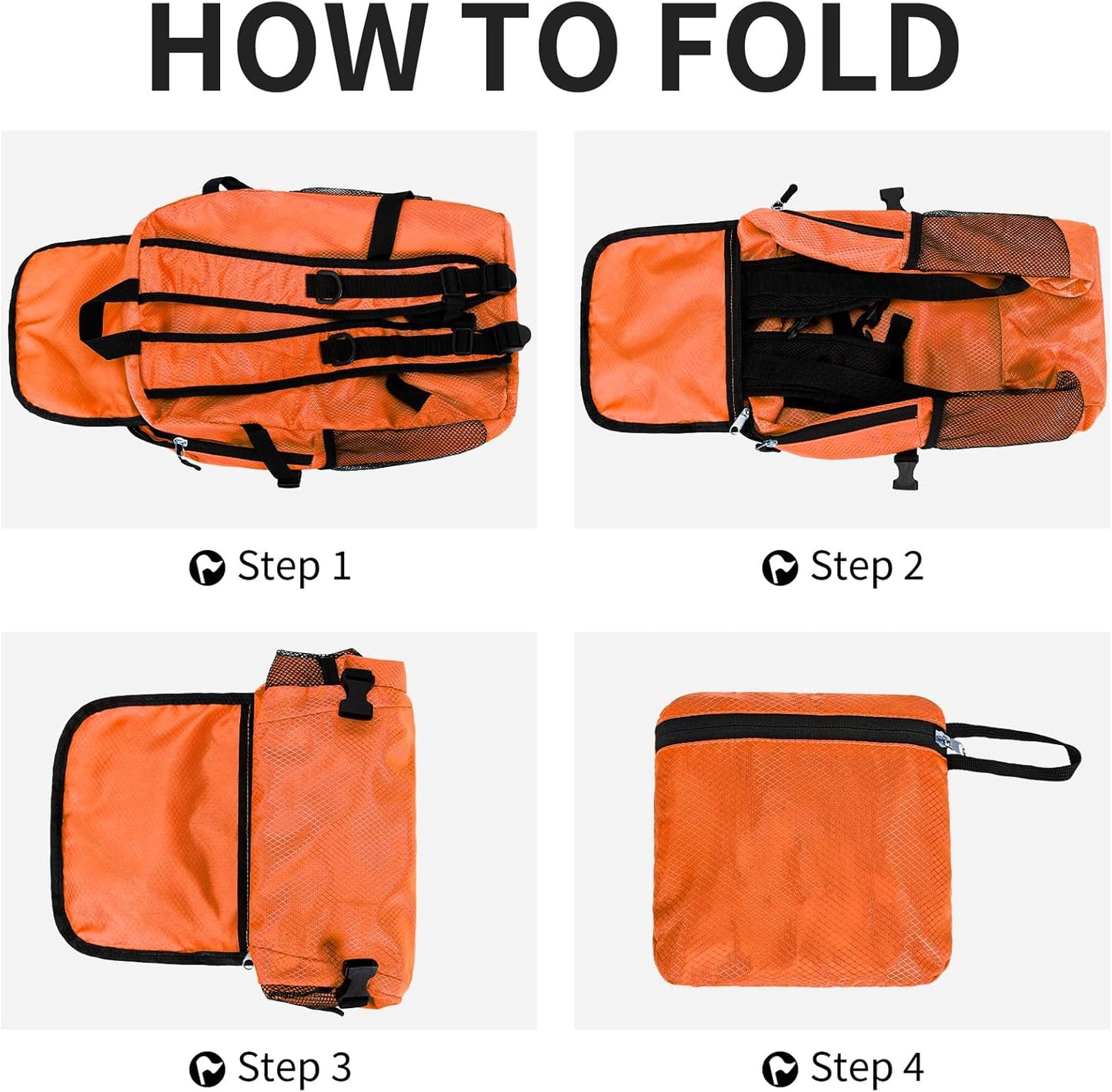 HOW TO FOLD

Step 1

Step 2

Step 3

Step 4