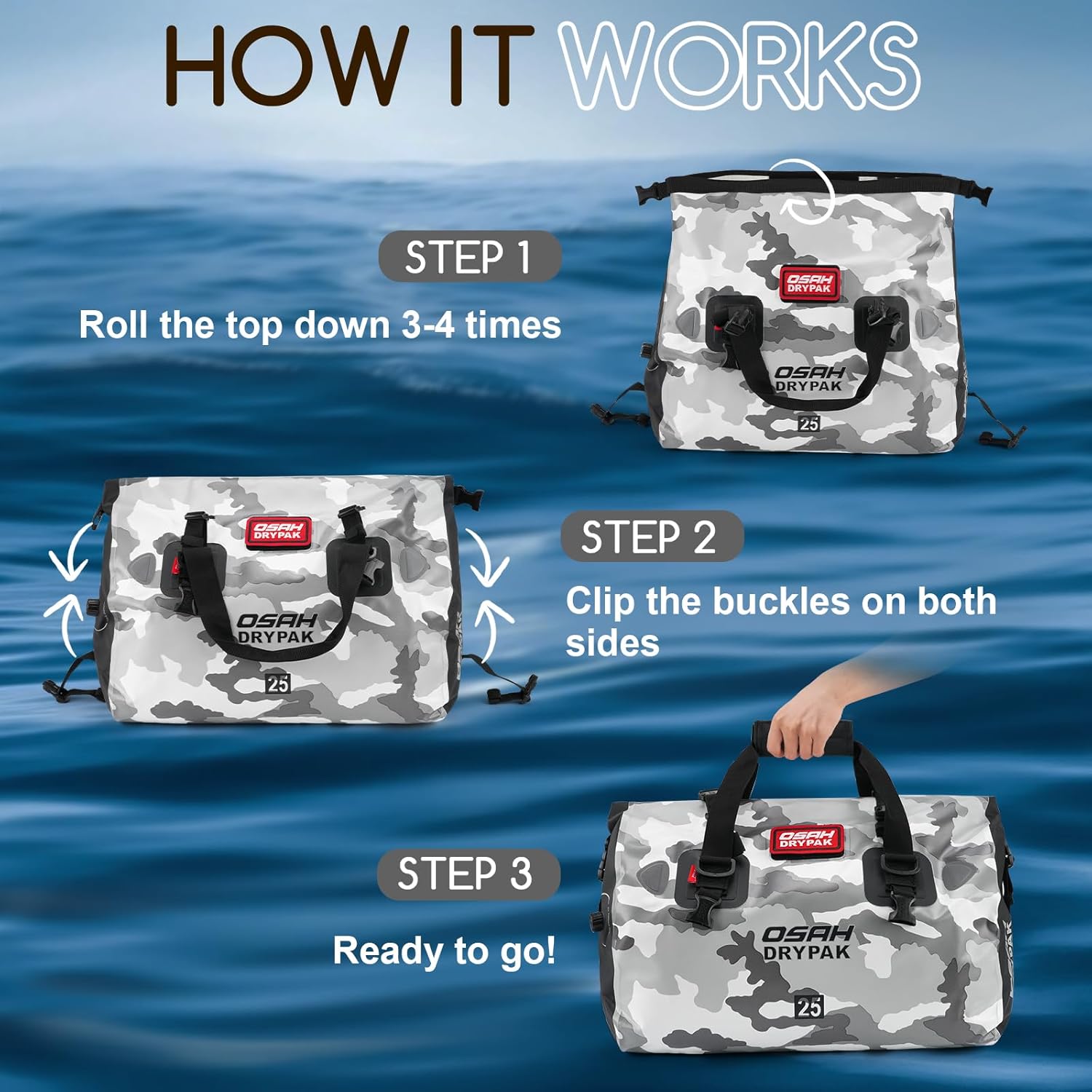 HOW IT WORKS

STEP 1

Roll the top down 3-4 times

OSAH DRYPAK

OSAH DRYPAK

25

OSAH DRYPAK

OSAH DRYPAK

25

STEP 2

Clip the buckles on both sides

STEP 3

Ready to go!

OSAH DRYPAK

OSAH DRYPAK

25