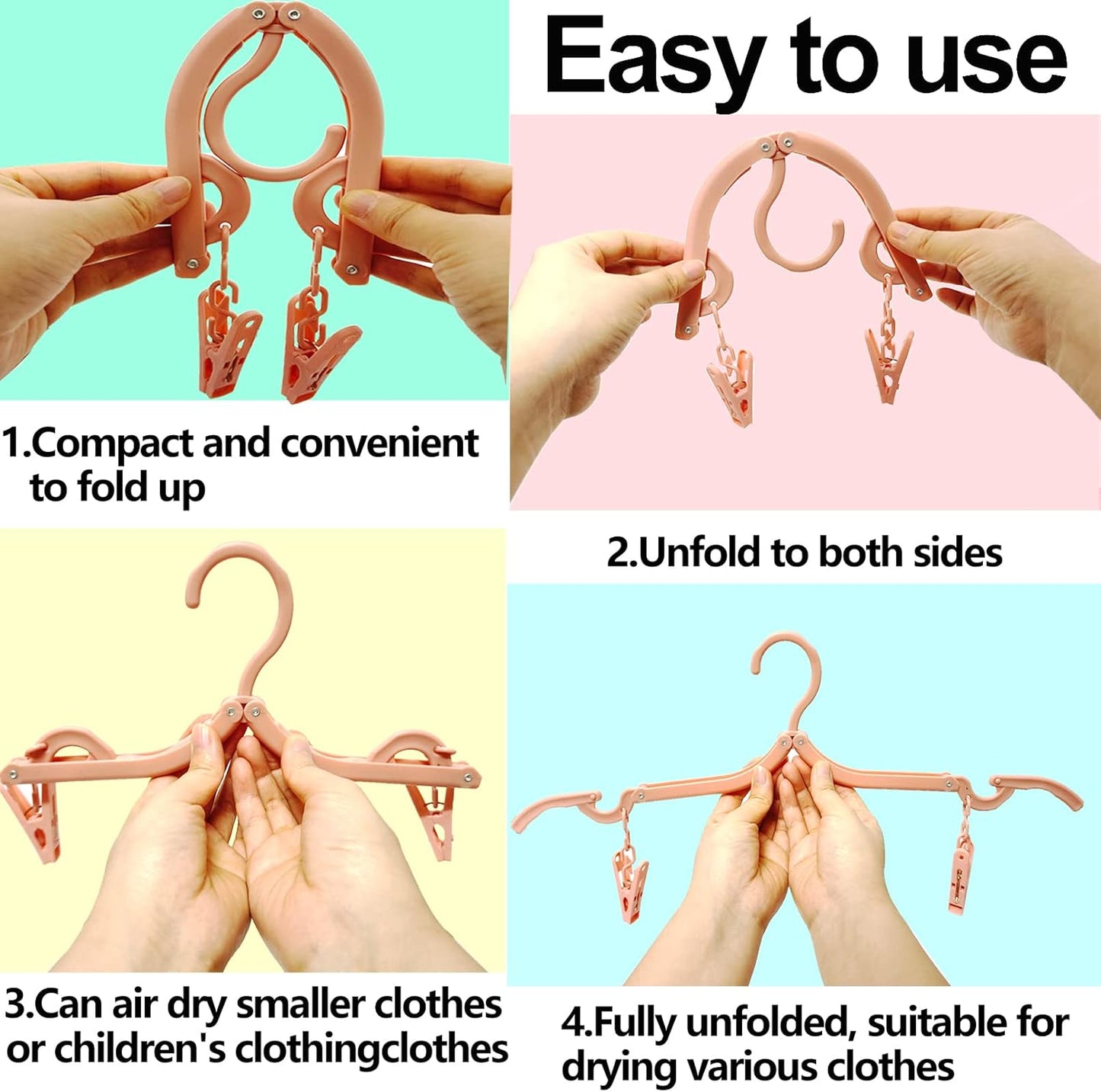 Easy to use

1.Compact and convenient to fold up

2.Unfold to both sides

3.Can air dry smaller clothes or children's clothingclothes

4.Fully unfolded, suitable for drying various clothes