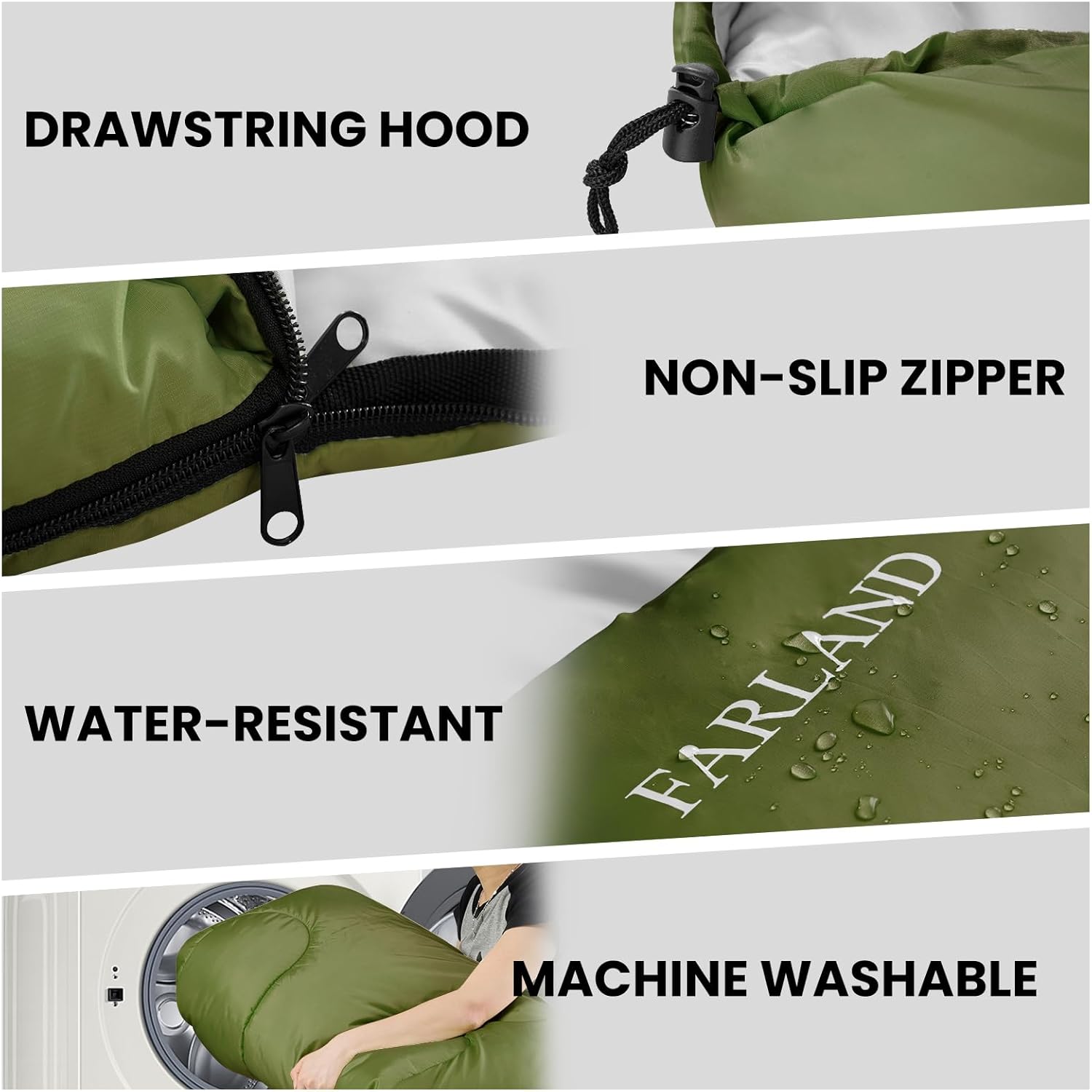 DRAWSTRING HOOD

NON-SLIP ZIPPER

WATER-RESISTANT

FARLAND

MACHINE WASHABLE