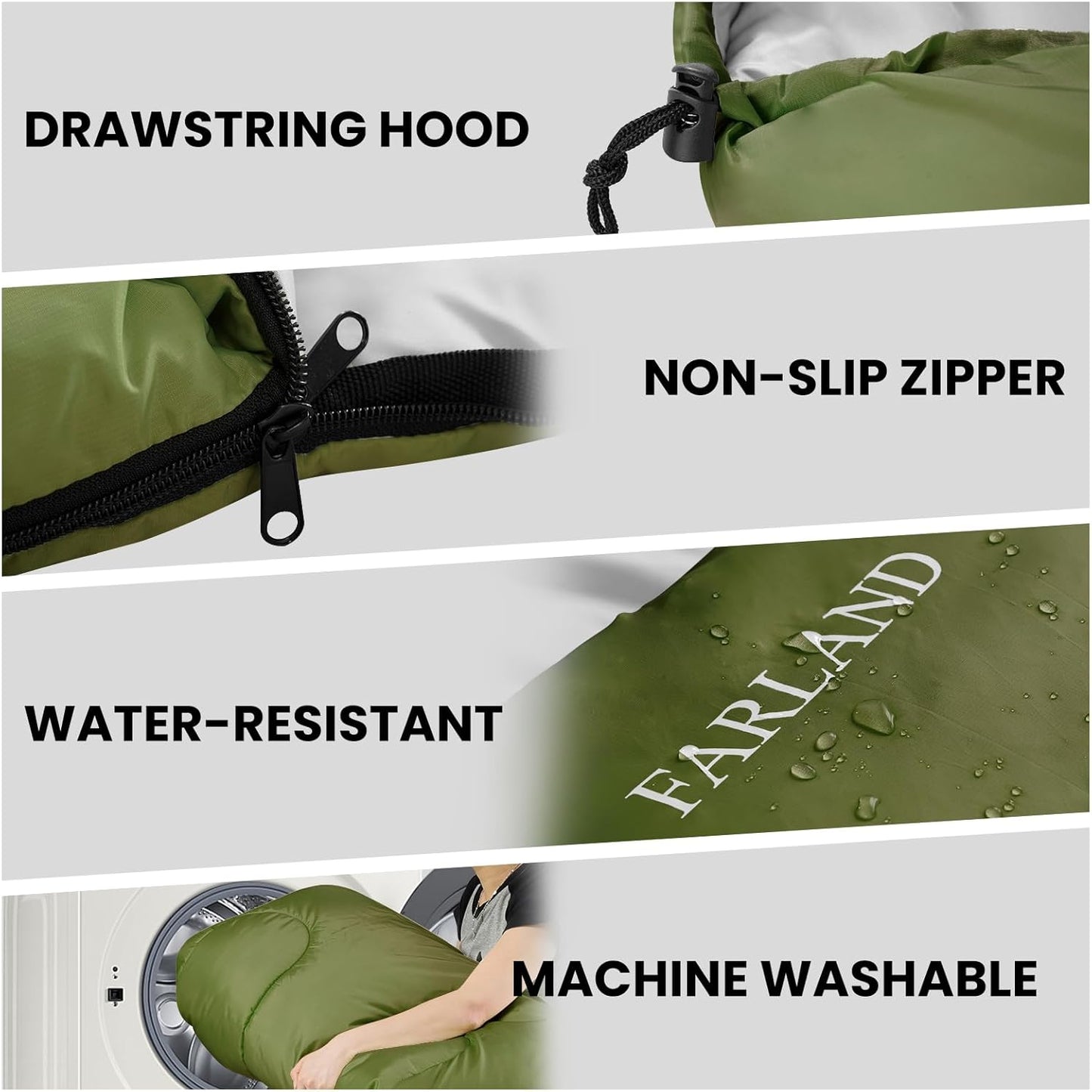 DRAWSTRING HOOD

NON-SLIP ZIPPER

WATER-RESISTANT

FARLAND

MACHINE WASHABLE