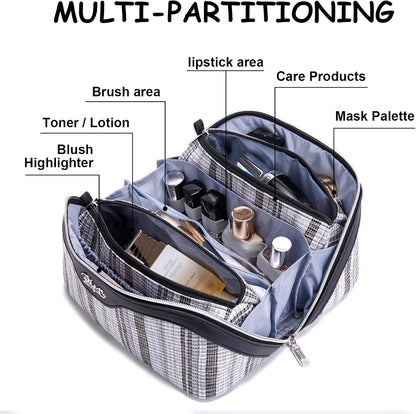 MULTI-PARTITIONING

lipstick area

Care Products

Brush area

Mask Palette

Toner / Lotion

Blush
Highlighter