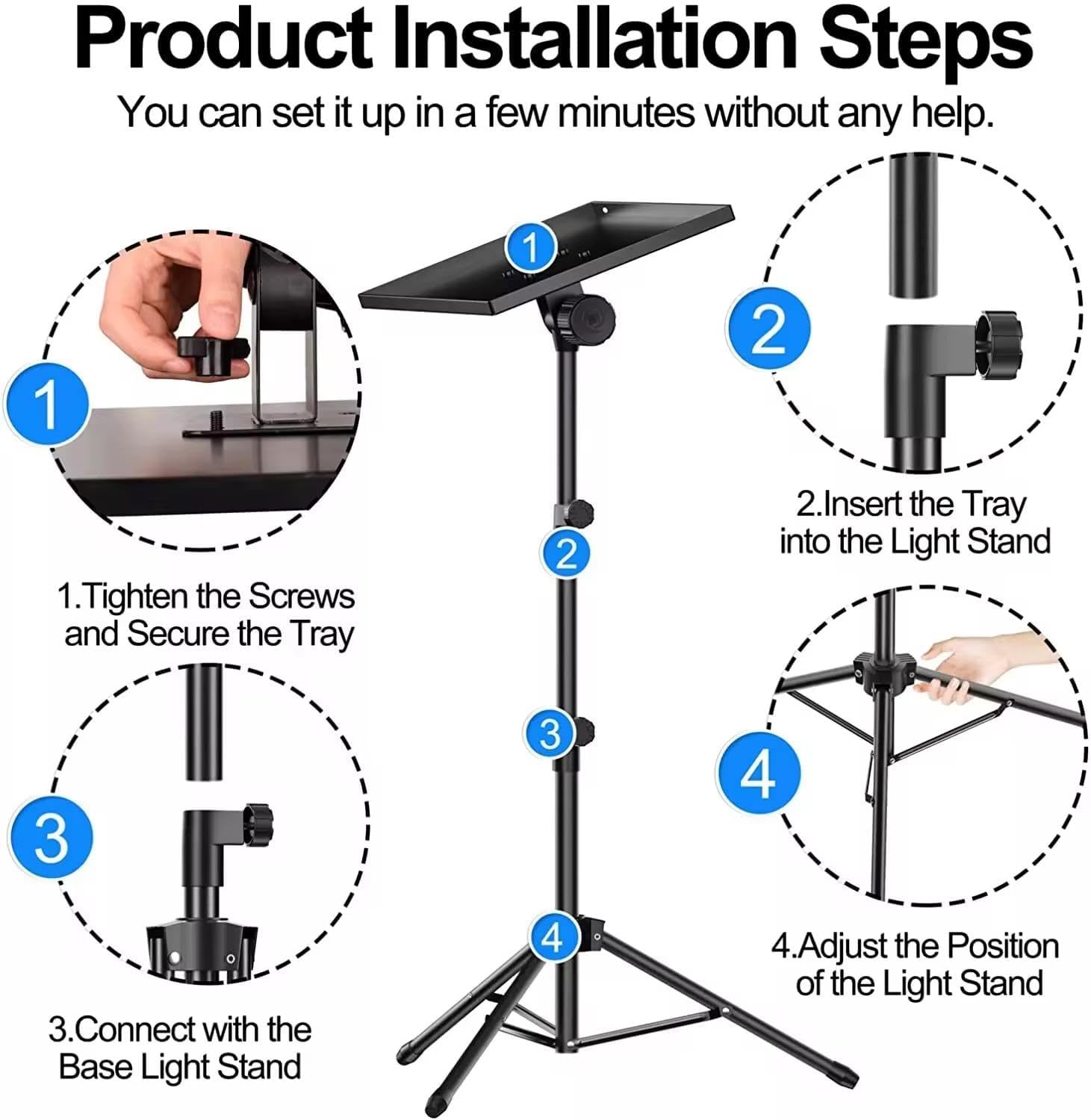 Product Installation Steps

You can set it up in a few minutes without any help.

1

1.Tighten the Screws and Secure the Tray

3

3.Connect with the Base Light Stand

1

2

3

4

2

2.Insert the Tray into the Light Stand

4

4.Adjust the Position of the Light Stand