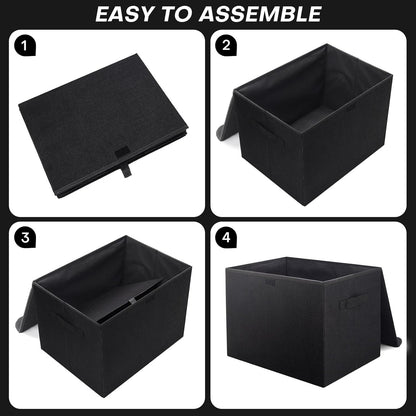 EASY TO ASSEMBLE

1

2

3

4