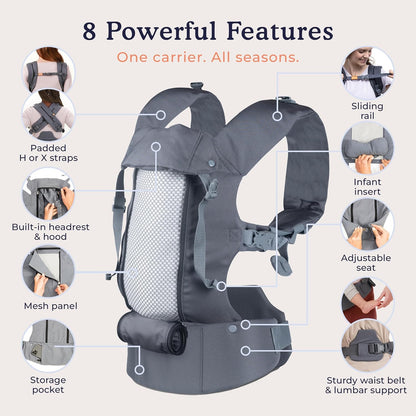 8 Powerful Features

One carrier. All seasons.

Padded H or X straps

Built-in headrest & hood

Mesh panel

Storage pocket

Sliding rail

Infant insert

Adjustable seat

Sturdy waist belt & lumbar support