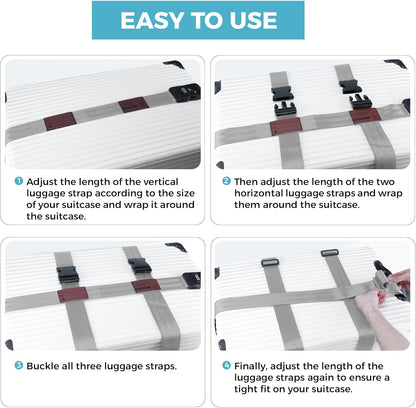 EASY TO USE

1 Adjust the length of the vertical luggage strap according to the size of your suitcase and wrap it around the suitcase.

2 Then adjust the length of the two horizontal luggage straps and wrap them around the suitcase.

3 Buckle all three luggage straps.

4 Finally, adjust the length of the luggage straps again to ensure a tight fit on your suitcase.