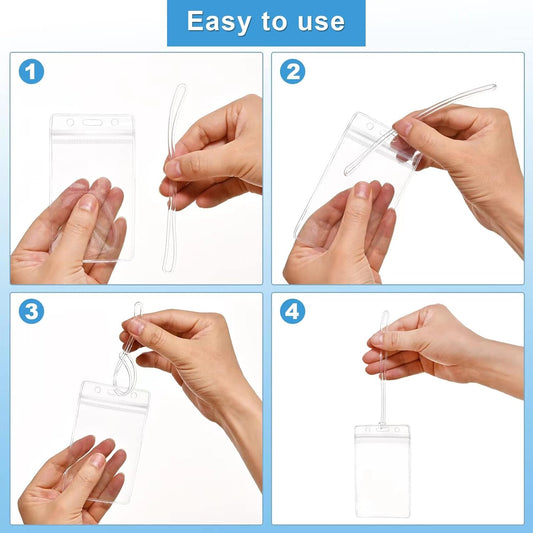 Easy to use

1

2

3

4