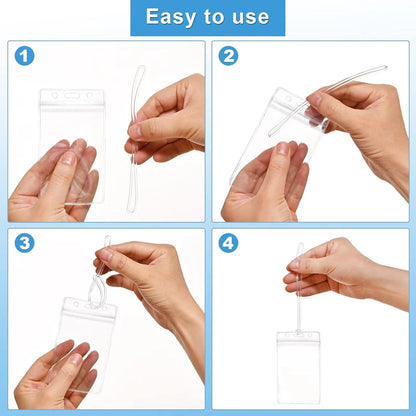 Easy to use

1

2

3

4