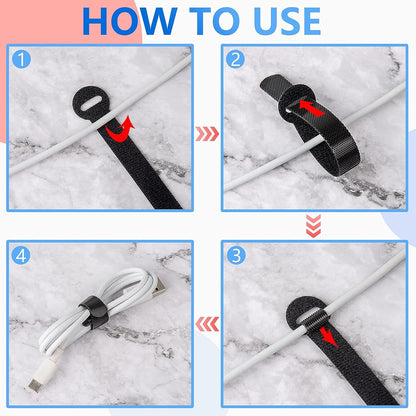 HOW TO USE

1

2

3

4