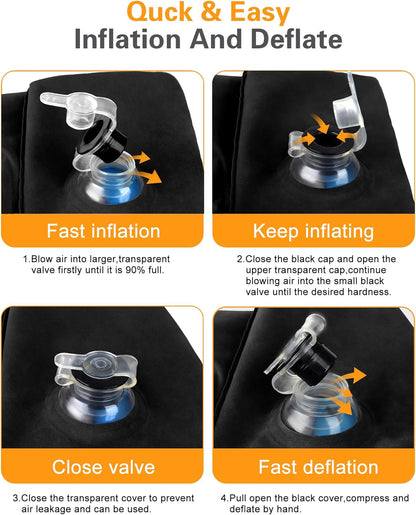 Quck & Easy
Inflation And Deflate

Fast inflation

1.Blow air into larger,transparent valve firstly until it is 90% full.

Keep inflating

2.Close the black cap and open the upper transparent cap,continue blowing air into the small black valve until the desired hardness.

Close valve

3.Close the transparent cover to prevent air leakage and can be used.

Fast deflation

4.Pull open the black cover,compress and deflate by hand.