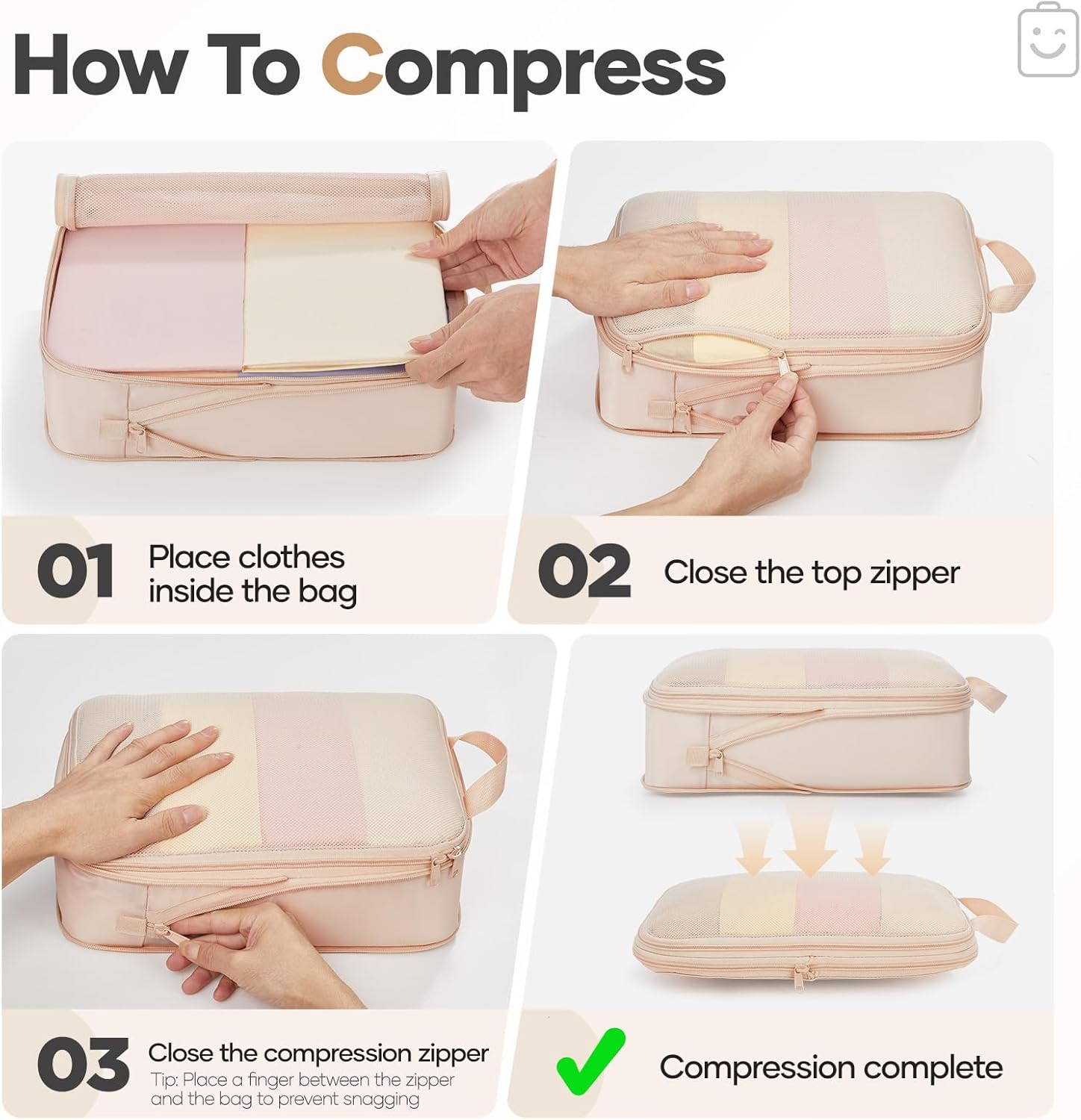 How To Compress

01 Place clothes inside the bag

02 Close the top zipper

03 Close the compression zipper
Tip: Place a finger between the zipper and the bag to prevent snagging

Compression complete