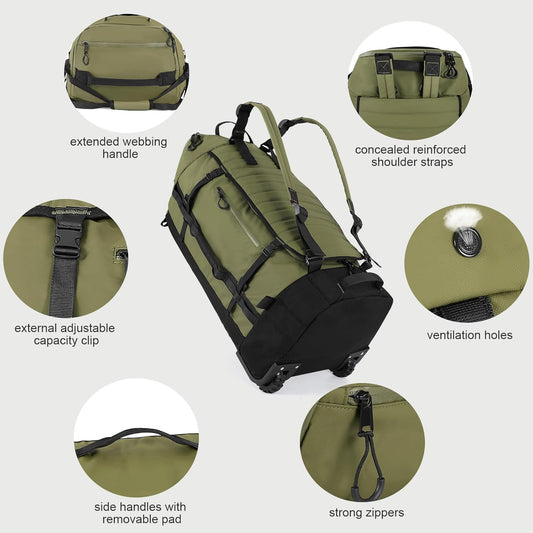 extended webbing handle

concealed reinforced shoulder straps

external adjustable capacity clip

ventilation holes

side handles with removable pad

strong zippers